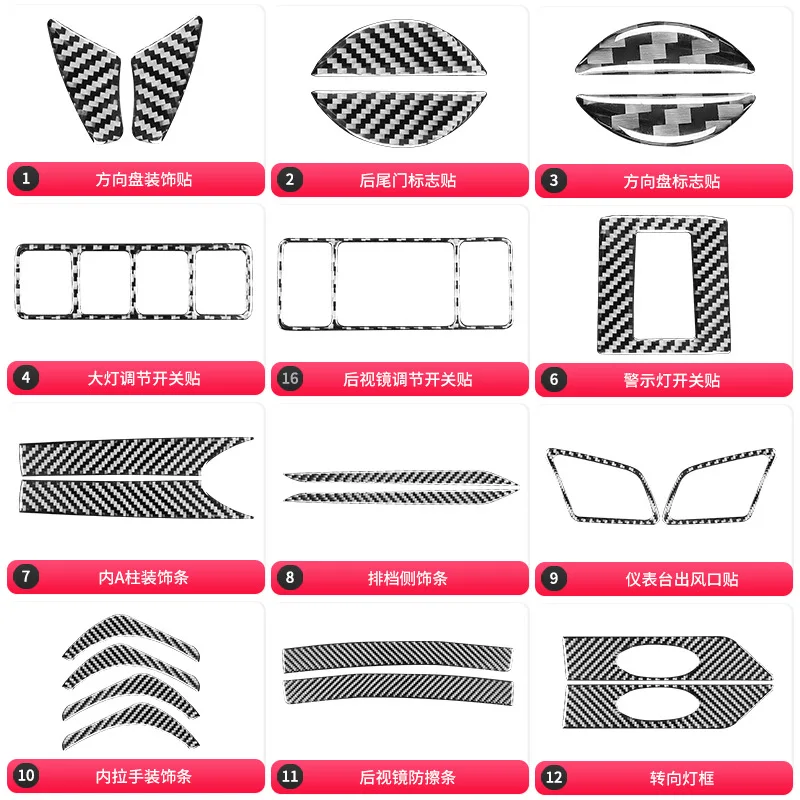 1 方向盘装饰贴

2 后尾门标志贴

3 方向盘标志贴

4 大灯调节开关贴

16 后视镜调节开关贴

6 警示灯开关贴

7 内A柱装饰条

8 排档侧饰条

9 仪表台出风口贴

10 内拉手装饰条

11 后视镜防擦条

12 转向灯框