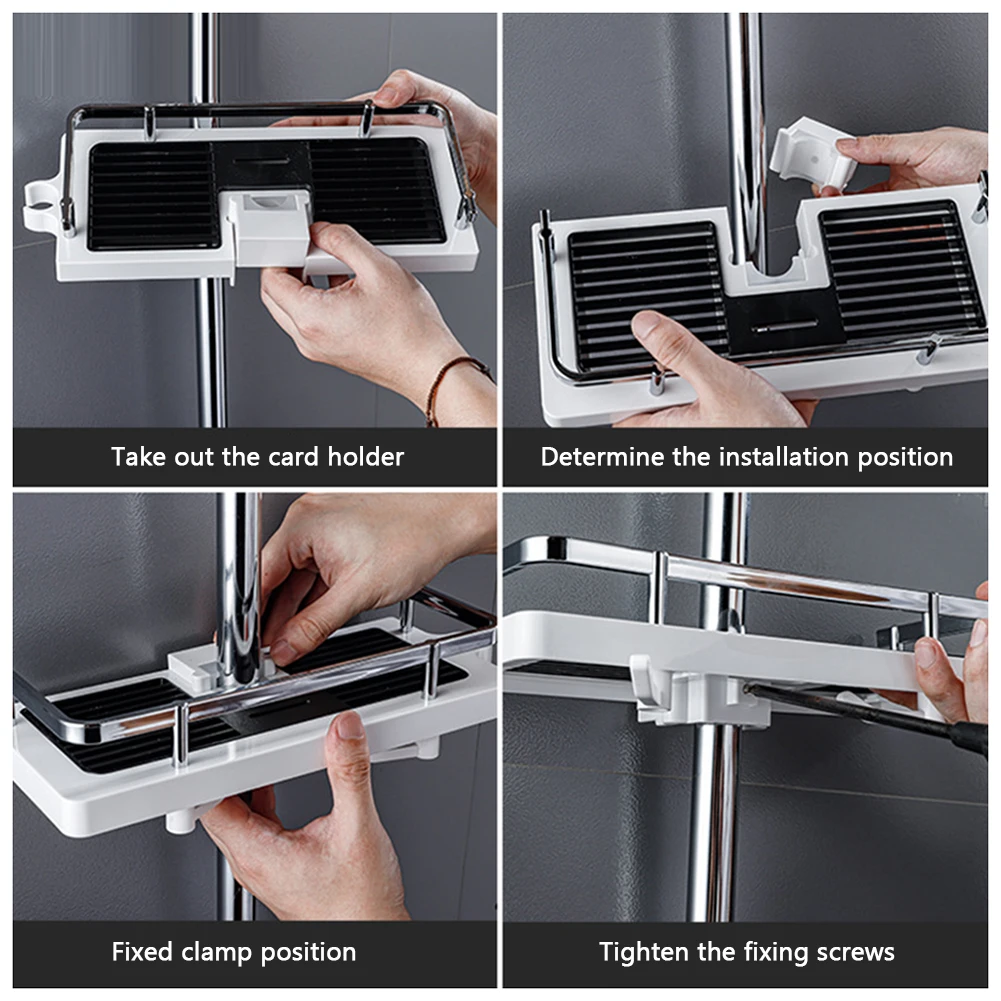 Take out the card holder

Determine the installation position

Fixed clamp position

Tighten the fixing screws