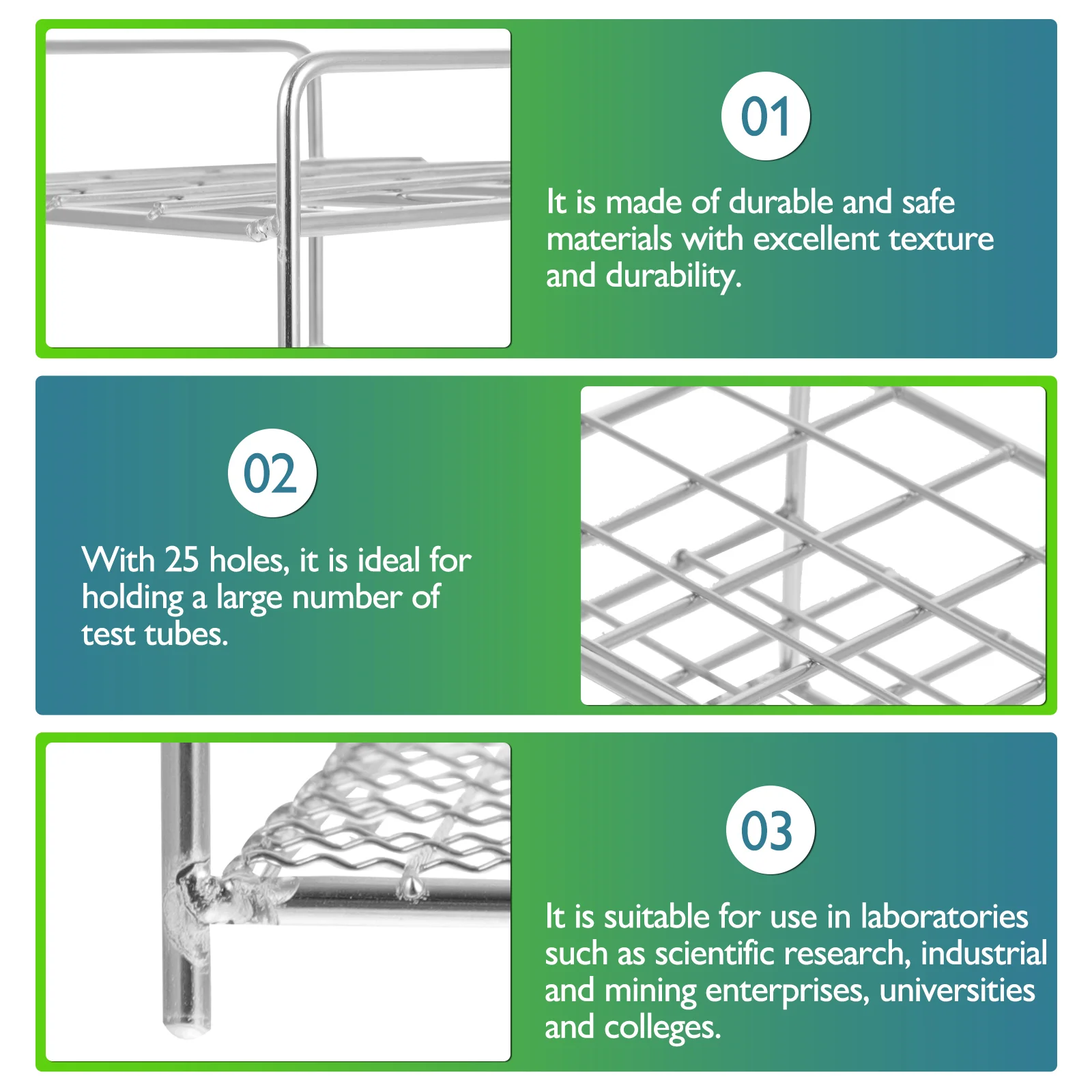 01

It is made of durable and safe materials with excellent texture and durability.

02

With 25 holes, it is ideal for holding a large number of test tubes.

03

It is suitable for use in laboratories such as scientific research, industrial and mining enterprises, universities and colleges.