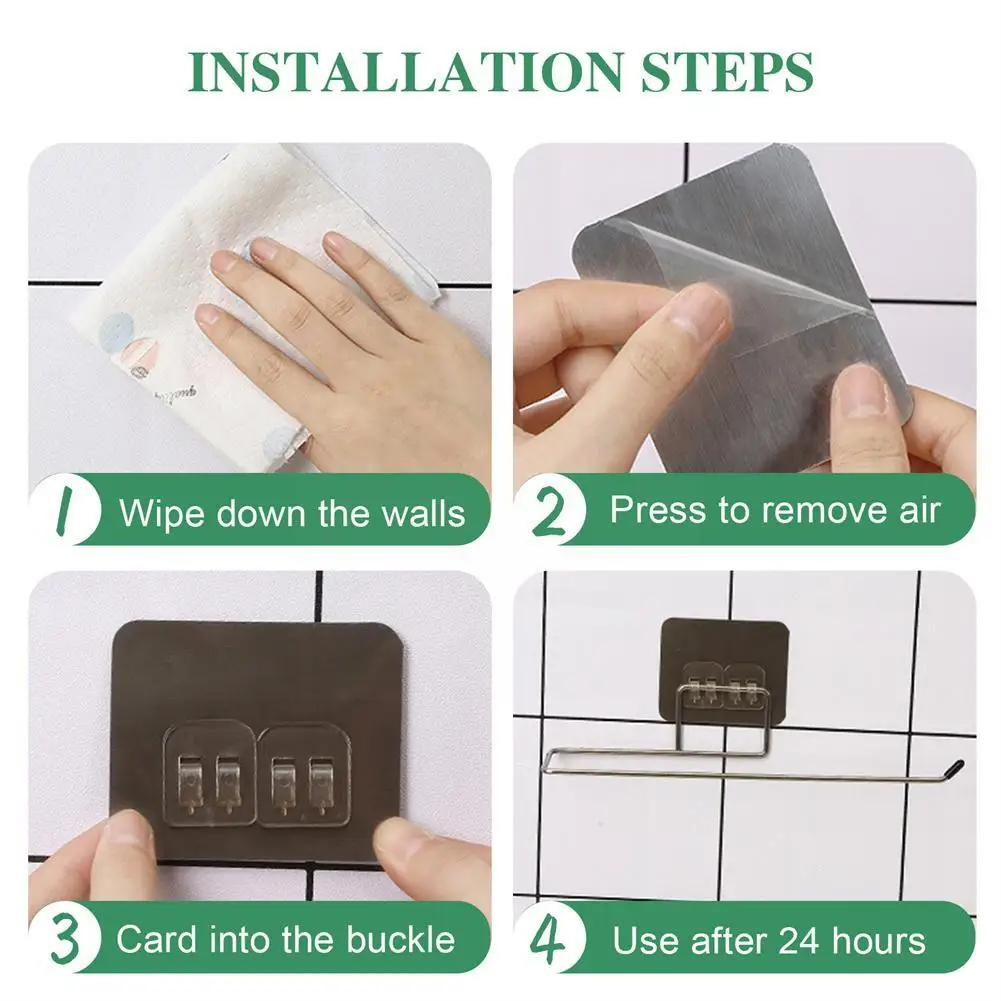 INSTALLATION STEPS

1 Wipe down the walls

2 Press to remove air

3 Card into the buckle

4 Use after 24 hours