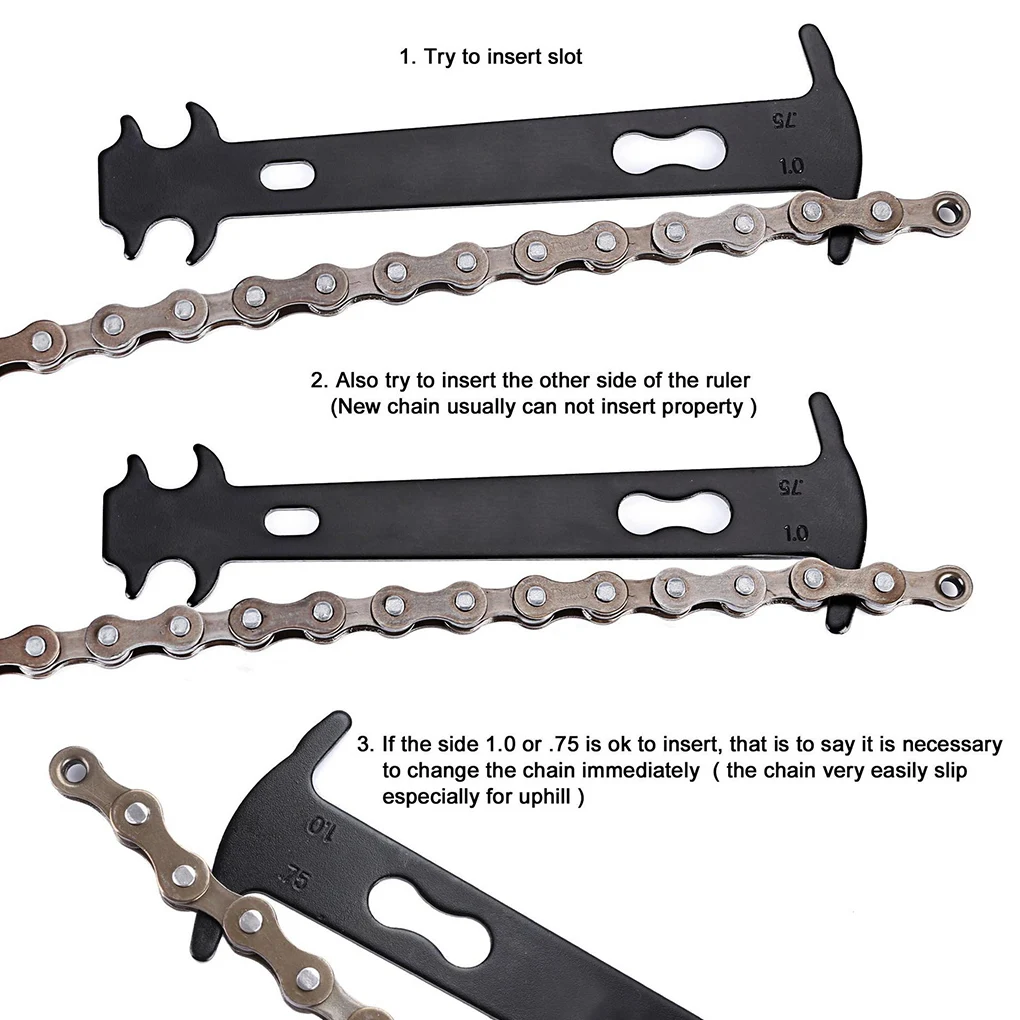 1. Try to insert slot

.75
1.0

2. Also try to insert the other side of the ruler
(New chain usually can not insert property )

.75
1.0

3. If the side 1.0 or .75 is ok to insert, that is to say it is necessary to change the chain immediately ( the chain very easily slip especially for uphill )

1.0
.75