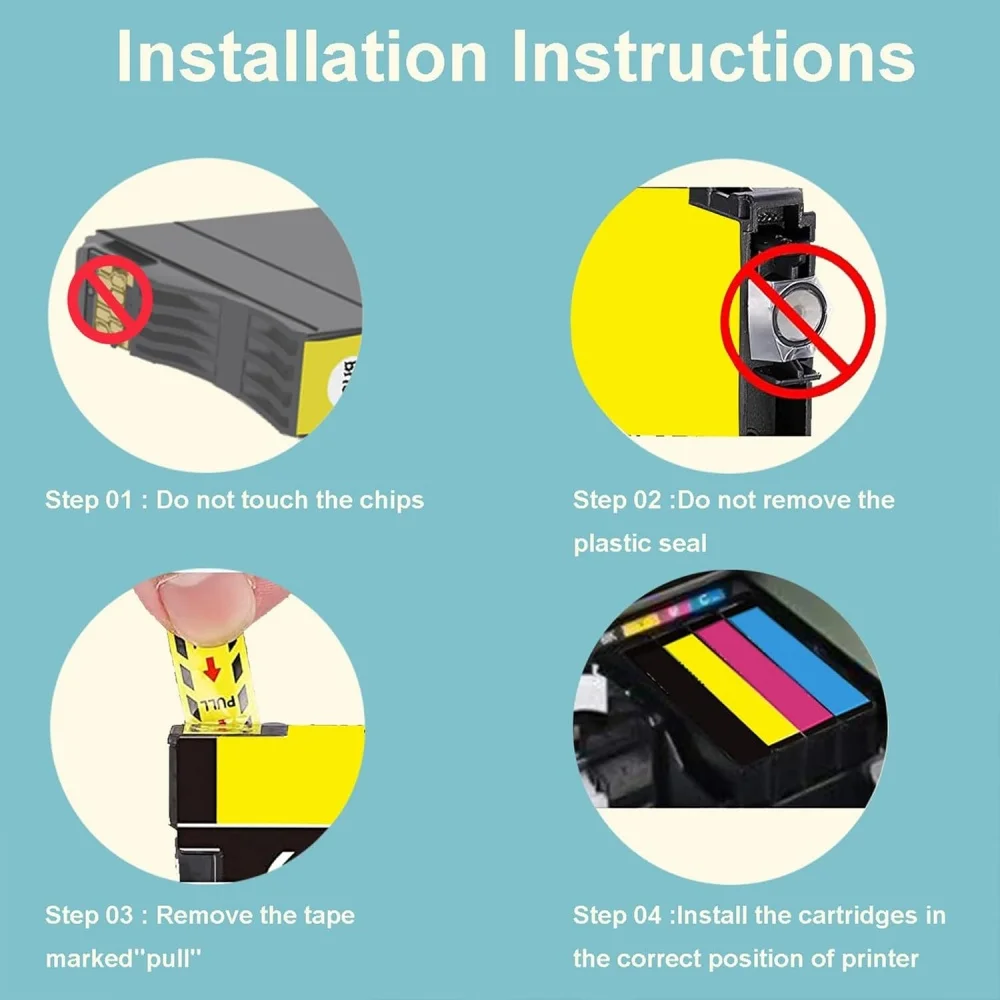 Installation Instructions

Step 01 : Do not touch the chips

Step 02 :Do not remove the plastic seal

PULL

Step 03 : Remove the tape marked"pull"

Step 04 :Install the cartridges in the correct position of printer