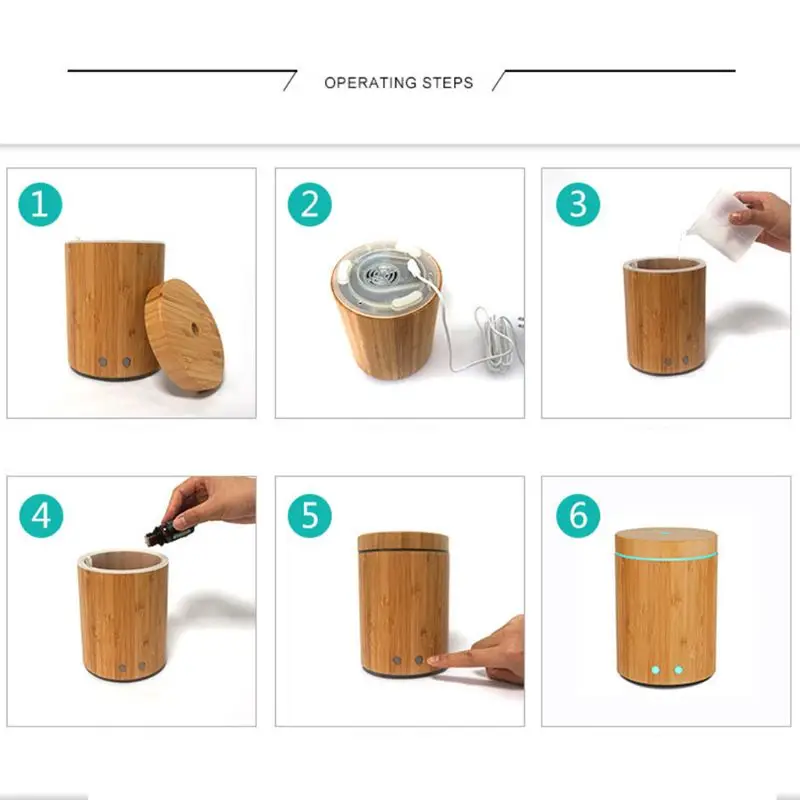 OPERATING STEPS

1

2

3

4

5

6