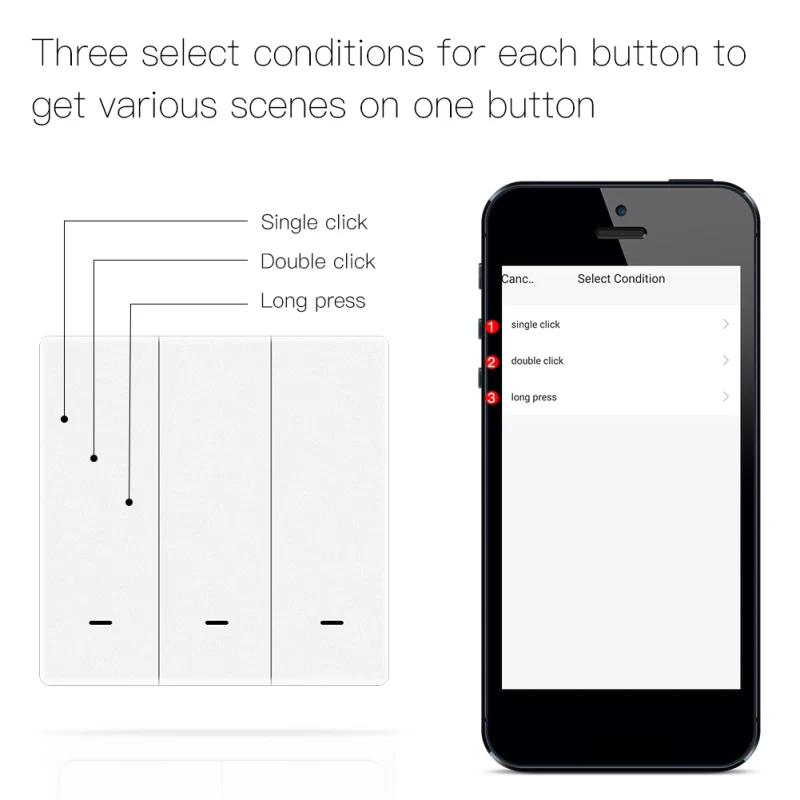 Three select conditions for each button to get various scenes on one button

Single click
Double click
Long press

Canc.. Select Condition

1 single click >
2 double click >
3 long press >