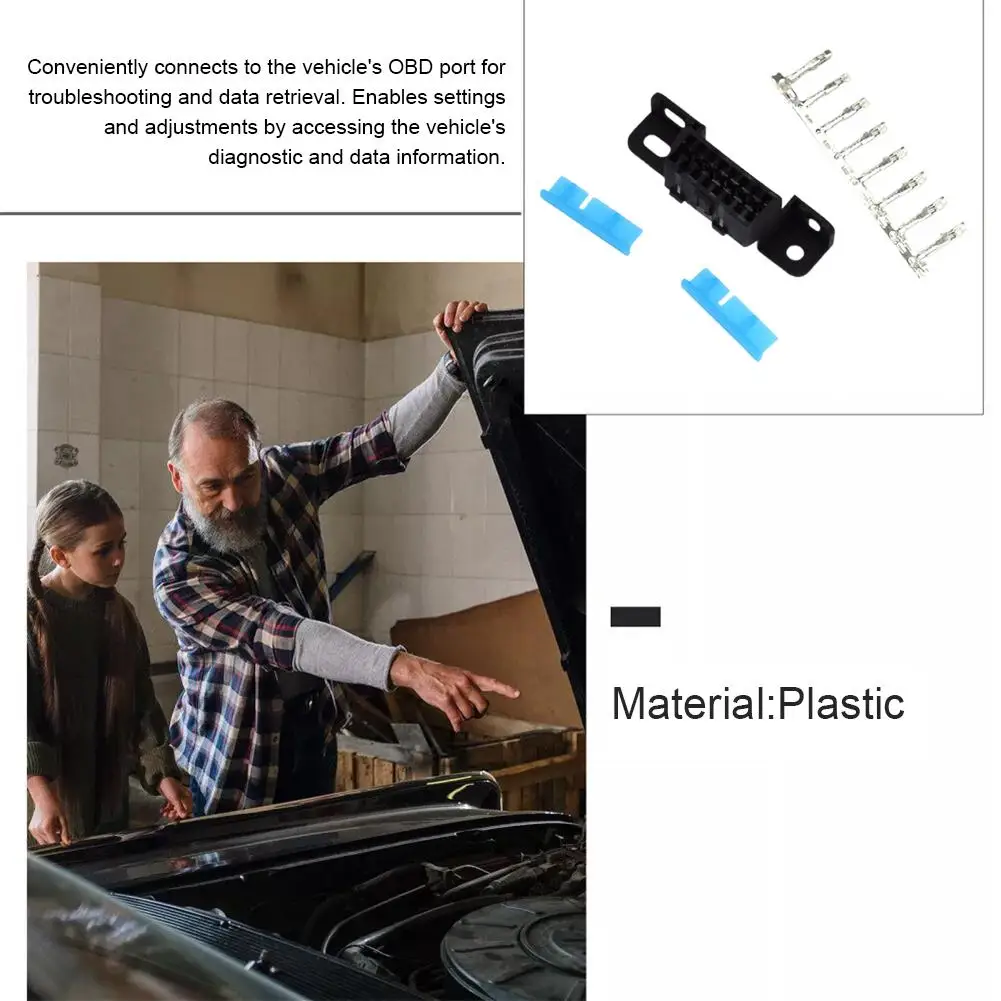 Conveniently connects to the vehicle's OBD port for troubleshooting and data retrieval. Enables settings and adjustments by accessing the vehicle's diagnostic and data information.

Material:Plastic