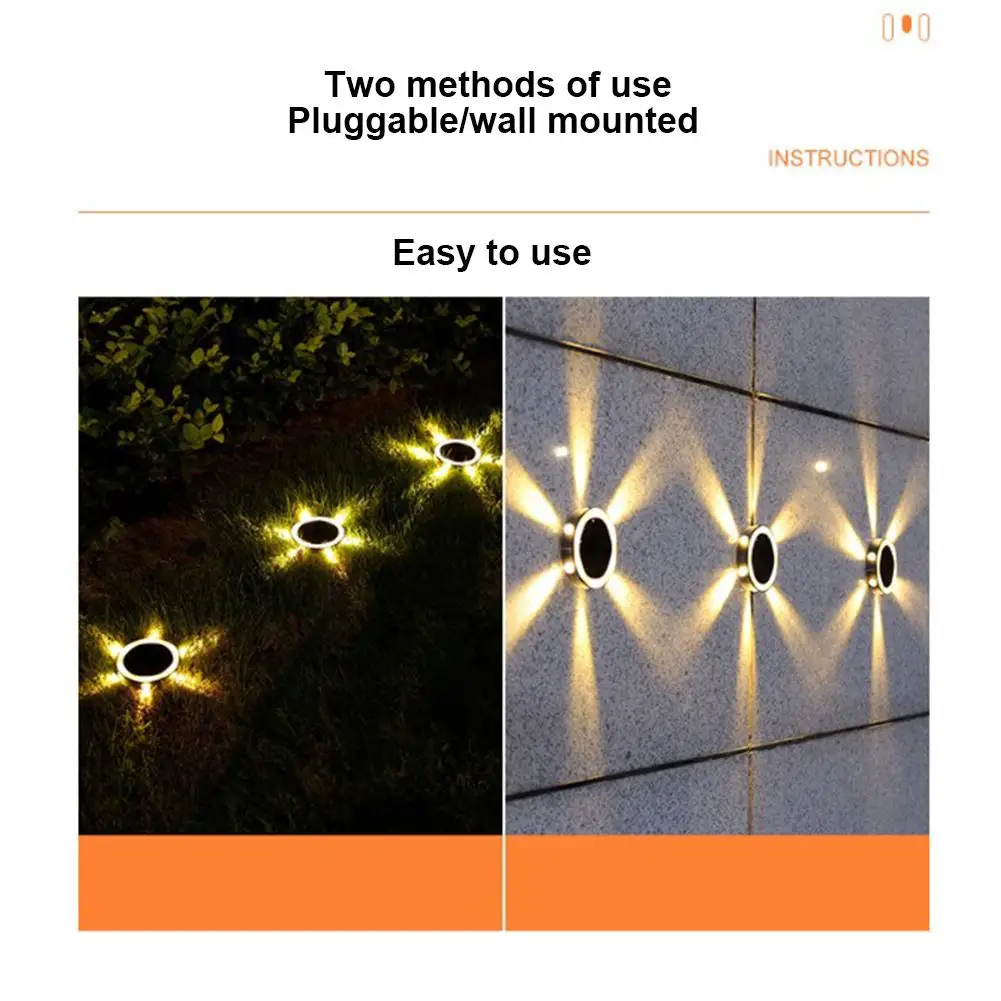 Two methods of use
Pluggable/wall mounted

INSTRUCTIONS

Easy to use