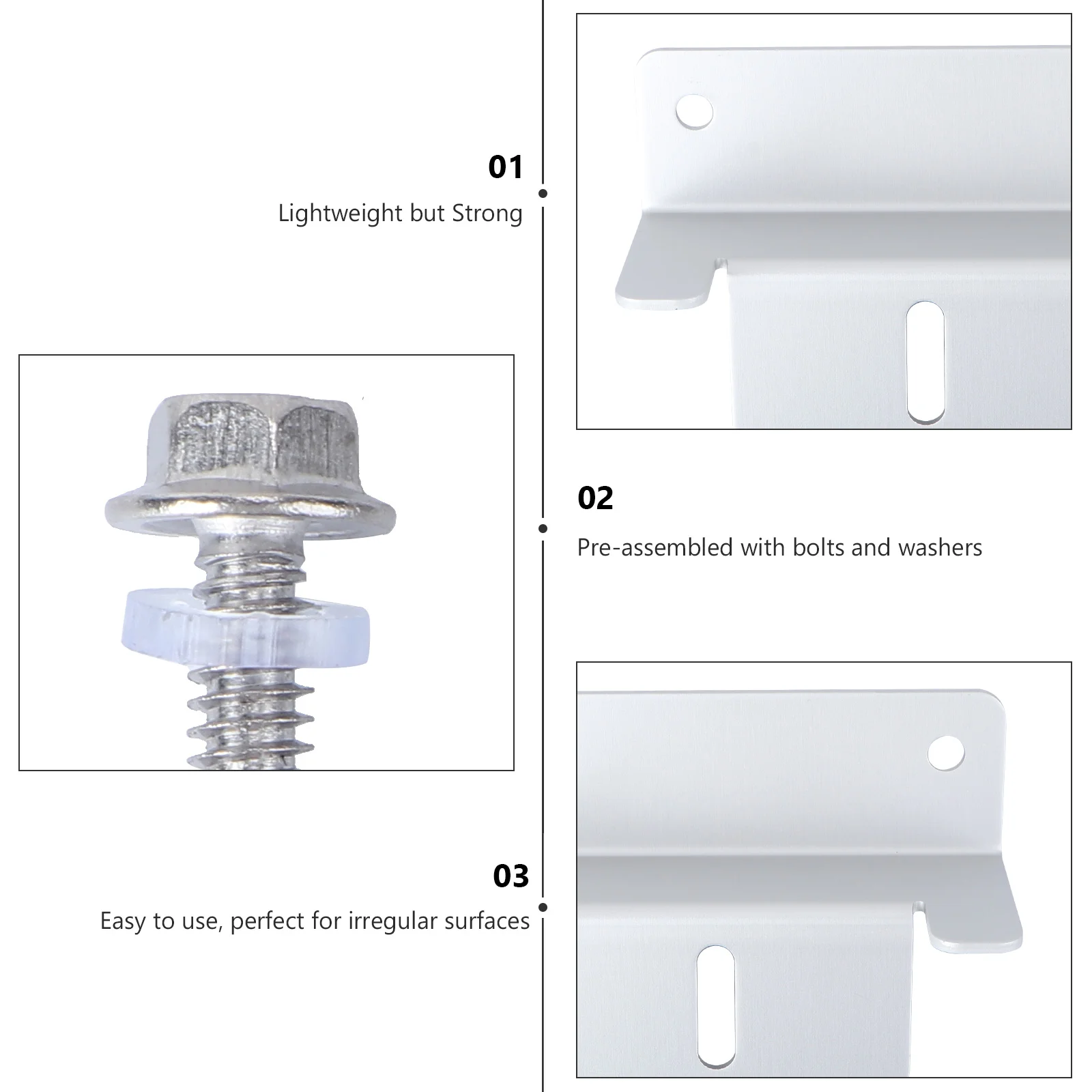 01
Lightweight but Strong

02
Pre-assembled with bolts and washers

03
Easy to use, perfect for irregular surfaces