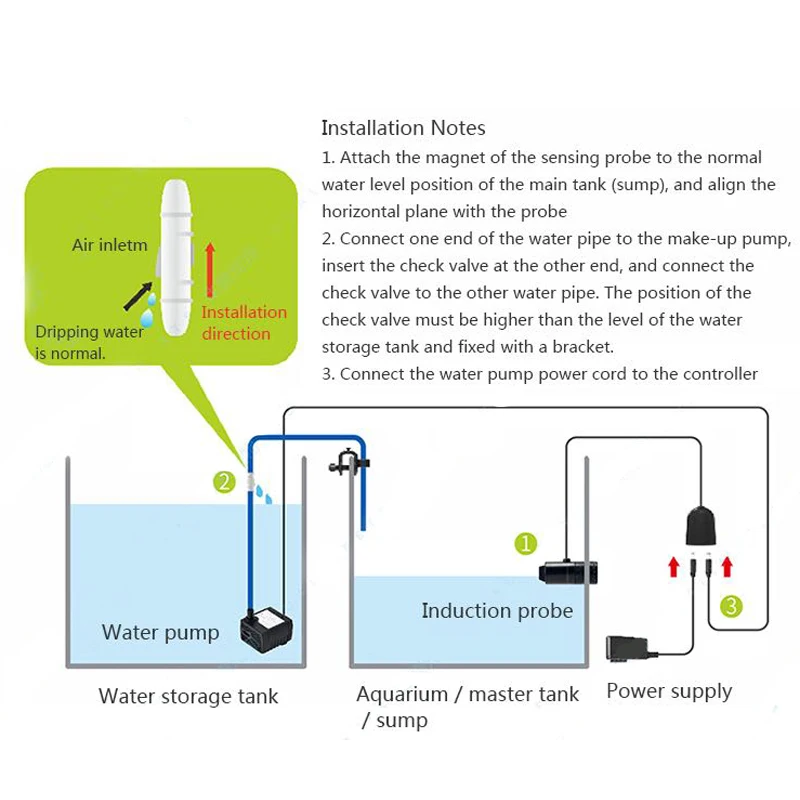 Installation Notes

1. Attach the magnet of the sensing probe to the normal water level position of the main tank (sump), and align the horizontal plane with the probe

2. Connect one end of the water pipe to the make-up pump, insert the check valve at the other end, and connect the check valve to the other water pipe. The position of the check valve must be higher than the level of the water storage tank and fixed with a bracket.

3. Connect the water pump power cord to the controller

Air inletm

Installation direction

Dripping water is normal.

2

1

3

Water pump

Induction probe

Water storage tank

Aquarium / master tank / sump

Power supply