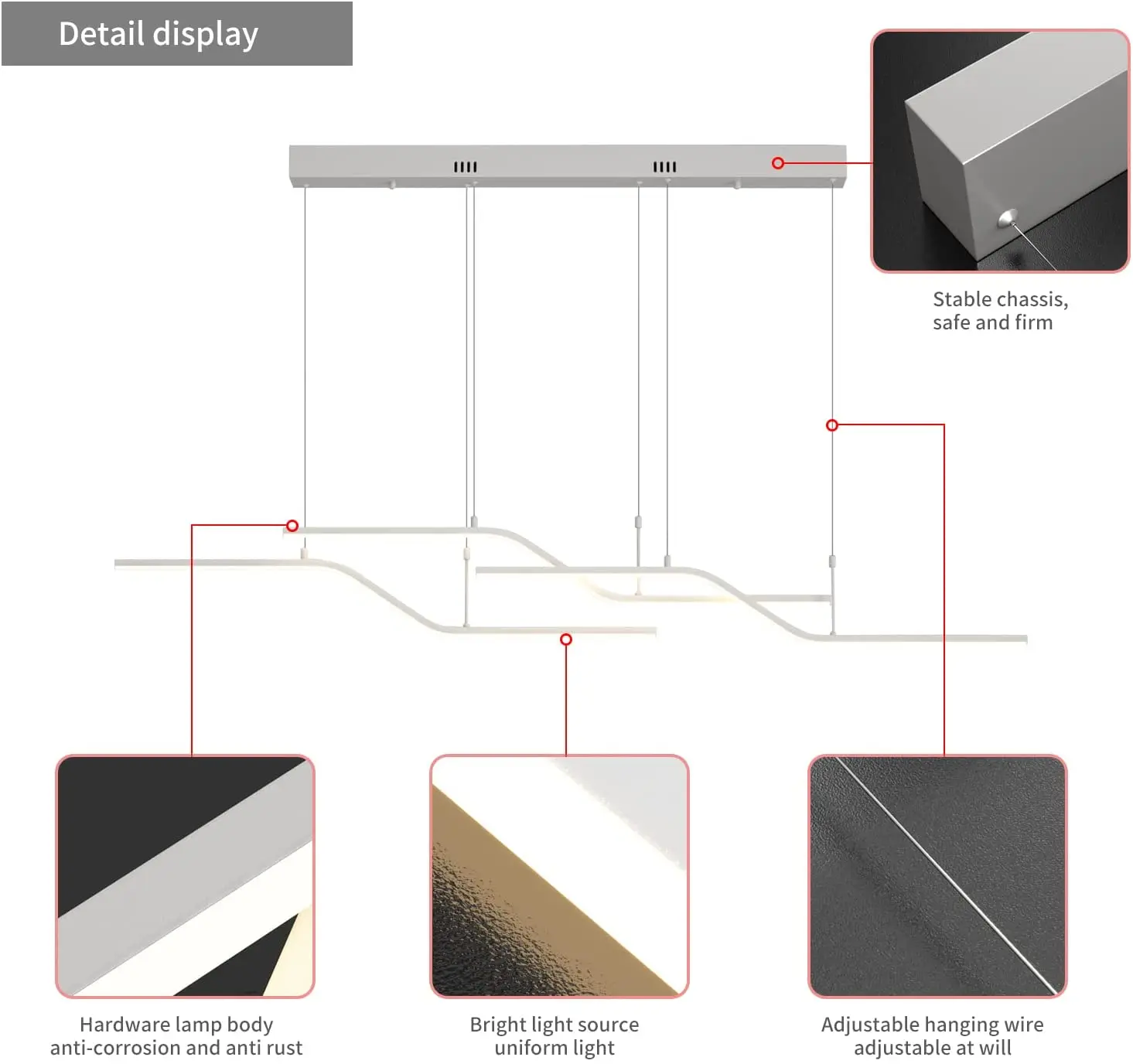 Detail display

Stable chassis, safe and firm

Hardware lamp body anti-corrosion and anti rust

Bright light source uniform light

Adjustable hanging wire adjustable at will