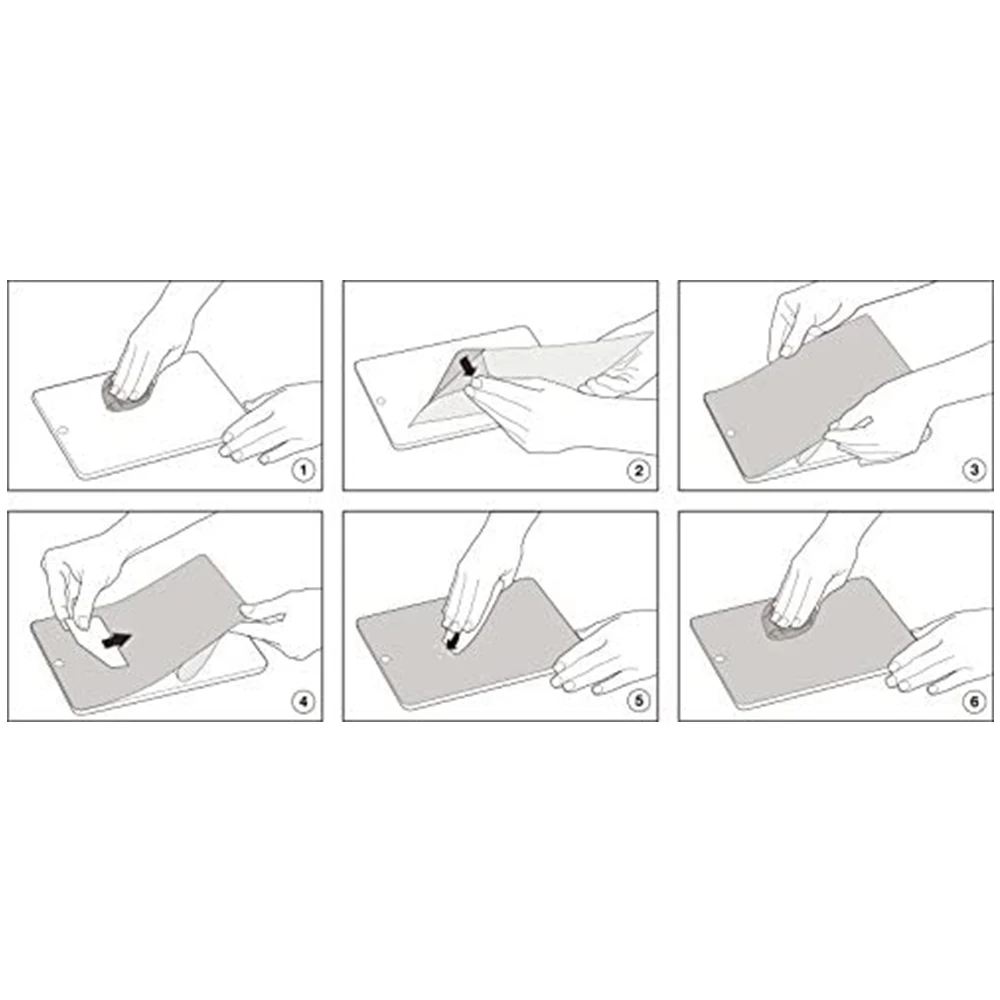 1

2

3

4

5

6