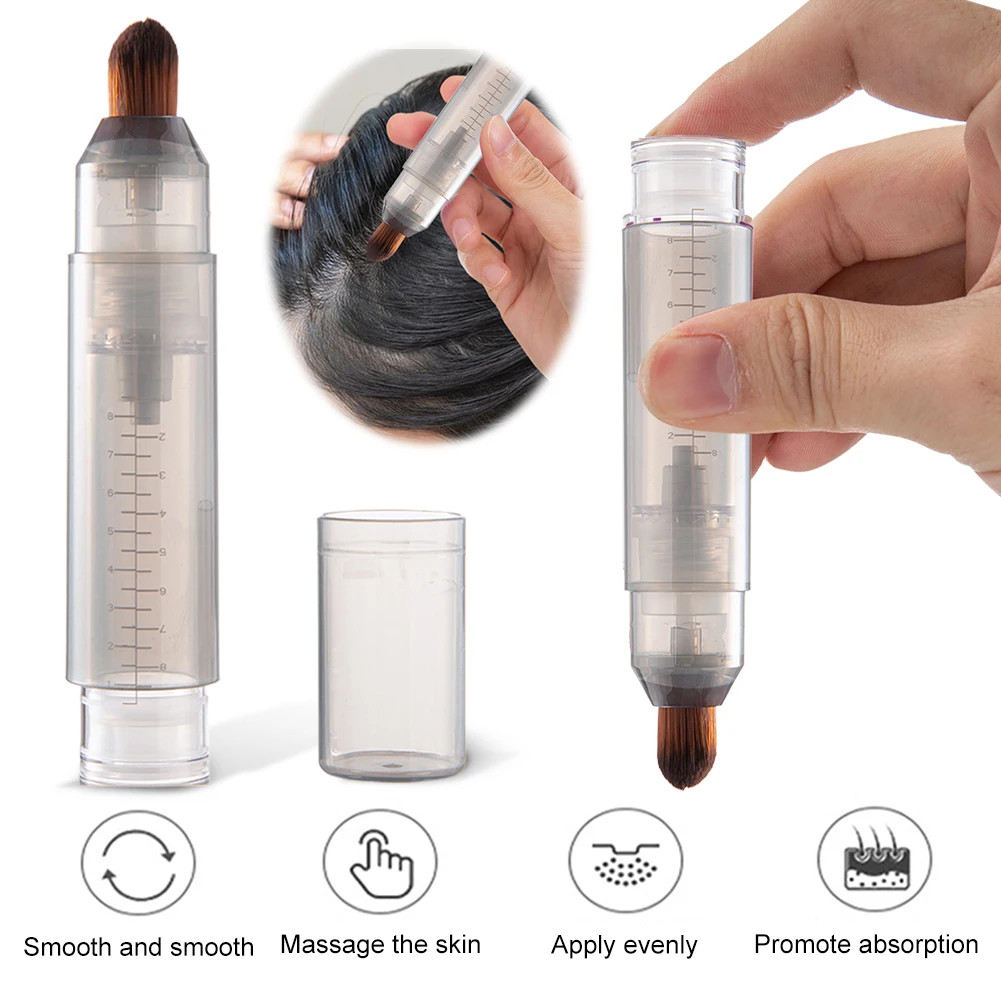 Smooth and smooth
Massage the skin
Apply evenly
Promote absorption