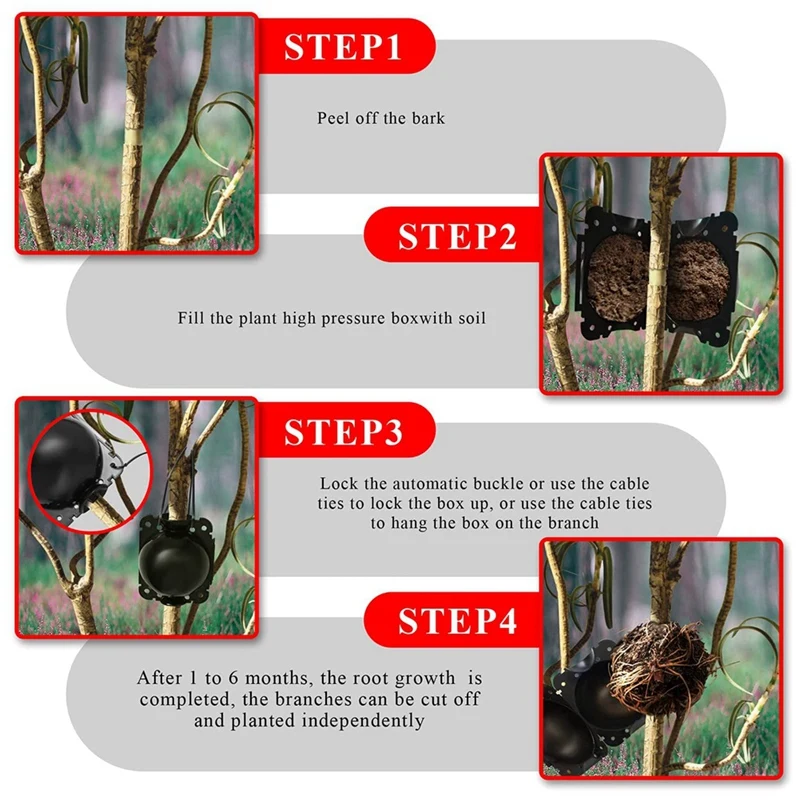 STEP1

Peel off the bark

STEP2

Fill the plant high pressure boxwith soil

STEP3

Lock the automatic buckle or use the cable ties to lock the box up, or use the cable ties to hang the box on the branch

STEP4

After 1 to 6 months, the root growth is completed, the branches can be cut off and planted independently