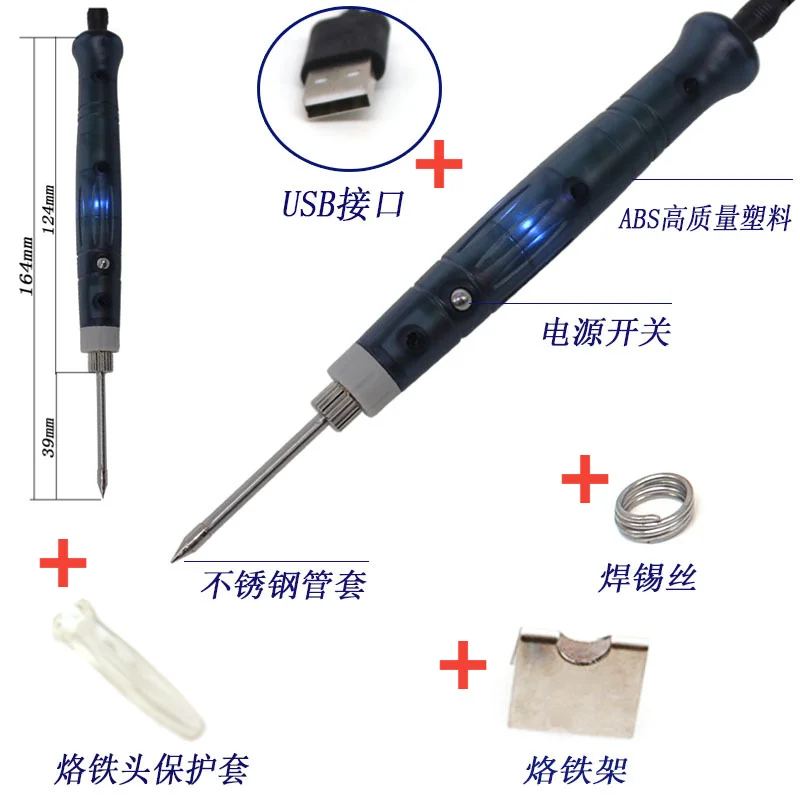 164mm

124mm

39mm

USB接口

ABS高质量塑料

电源开关

不锈钢管套

焊锡丝

烙铁头保护套

烙铁架