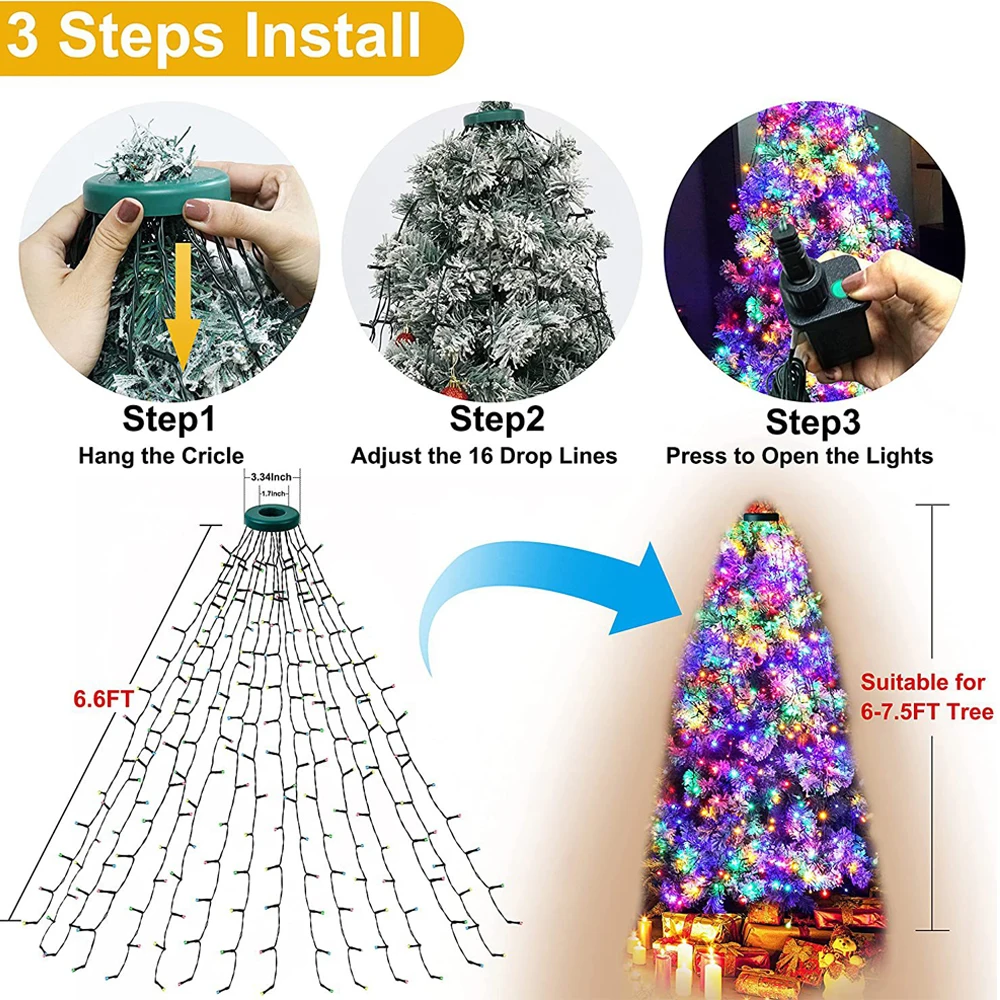 3 Steps Install

Step1
Hang the Cricle

Step2
Adjust the 16 Drop Lines

Step3
Press to Open the Lights

3.34Inch
1.7Inch

6.6FT

Suitable for
6-7.5FT Tree