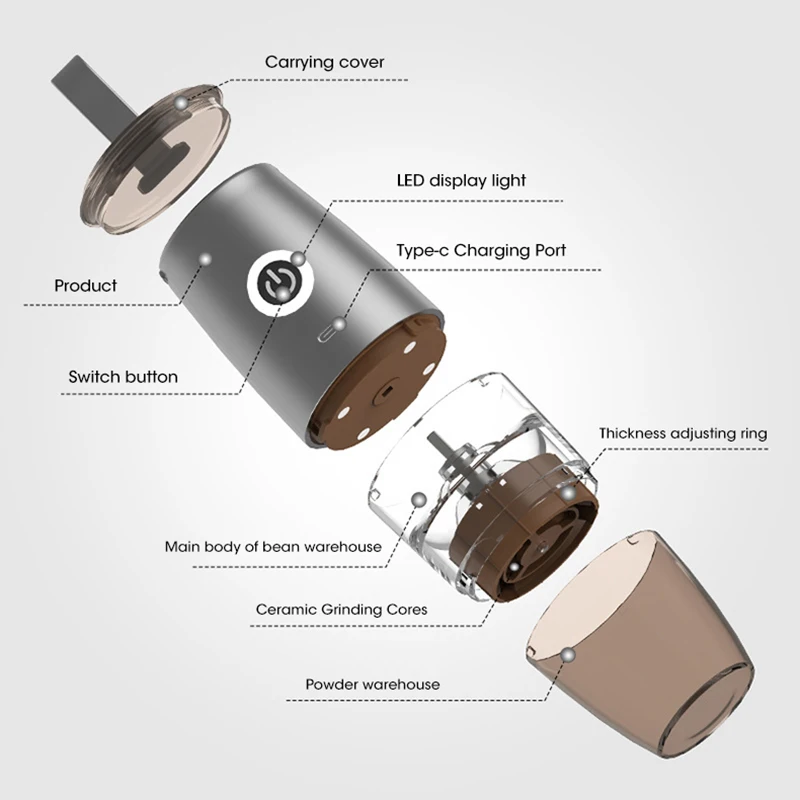 Carrying cover

LED display light

Type-c Charging Port

Product

Switch button

Thickness adjusting ring

Main body of bean warehouse

Ceramic Grinding Cores

Powder warehouse