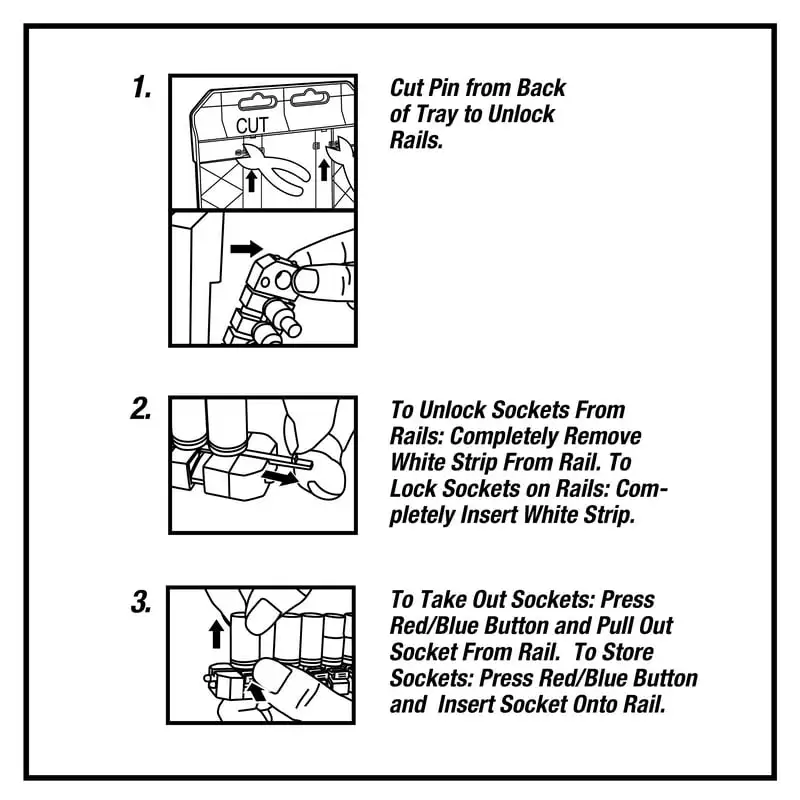 1.

CUT

Cut Pin from Back of Tray to Unlock Rails.

2.

To Unlock Sockets From Rails: Completely Remove White Strip From Rail. To Lock Sockets on Rails: Completely Insert White Strip.

3.

To Take Out Sockets: Press Red/Blue Button and Pull Out Socket From Rail. To Store Sockets: Press Red/Blue Button and Insert Socket Onto Rail.