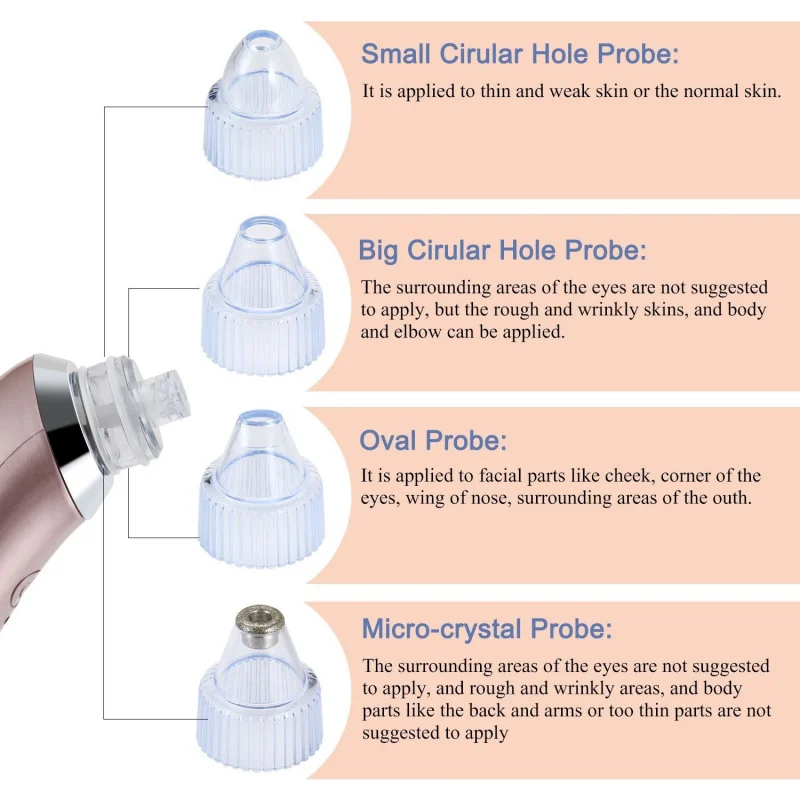 Small Cirular Hole Probe:

It is applied to thin and weak skin or the normal skin.

Big Cirular Hole Probe:

The surrounding areas of the eyes are not suggested to apply, but the rough and wrinkly skins, and body and elbow can be applied.

Oval Probe:

It is applied to facial parts like cheek, corner of the eyes, wing of nose, surrounding areas of the outh.

Micro-crystal Probe:

The surrounding areas of the eyes are not suggested to apply, and rough and wrinkly areas, and body parts like the back and arms or too thin parts are not suggested to apply