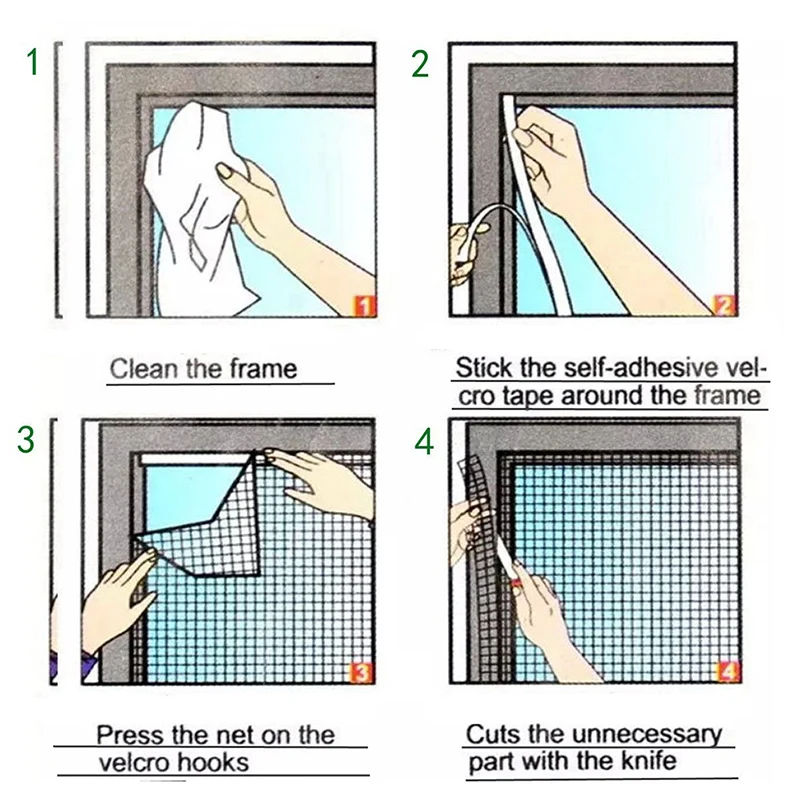 1

1

Clean the frame

2

2

Stick the self-adhesive velcro tape around the frame

3

3

Press the net on the velcro hooks

4

4

Cuts the unnecessary part with the knife