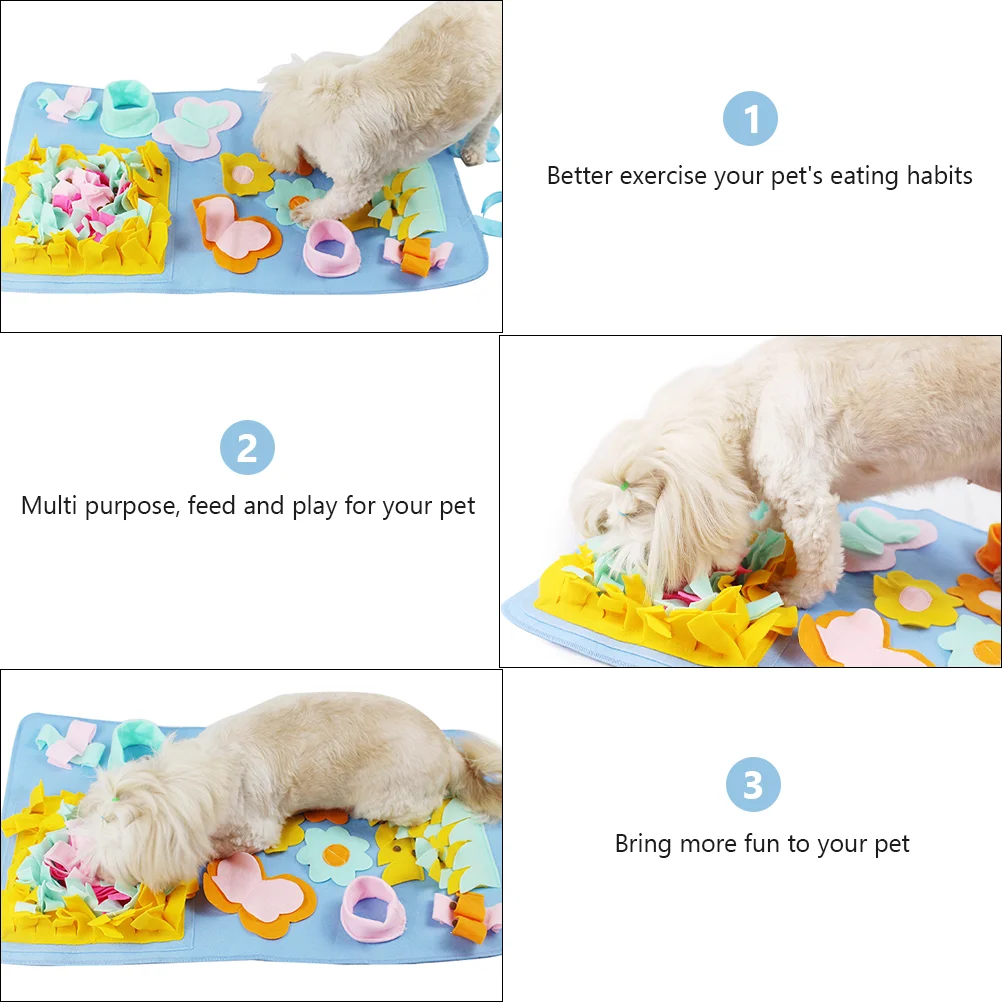 1

Better exercise your pet's eating habits

2

Multi purpose, feed and play for your pet

3

Bring more fun to your pet