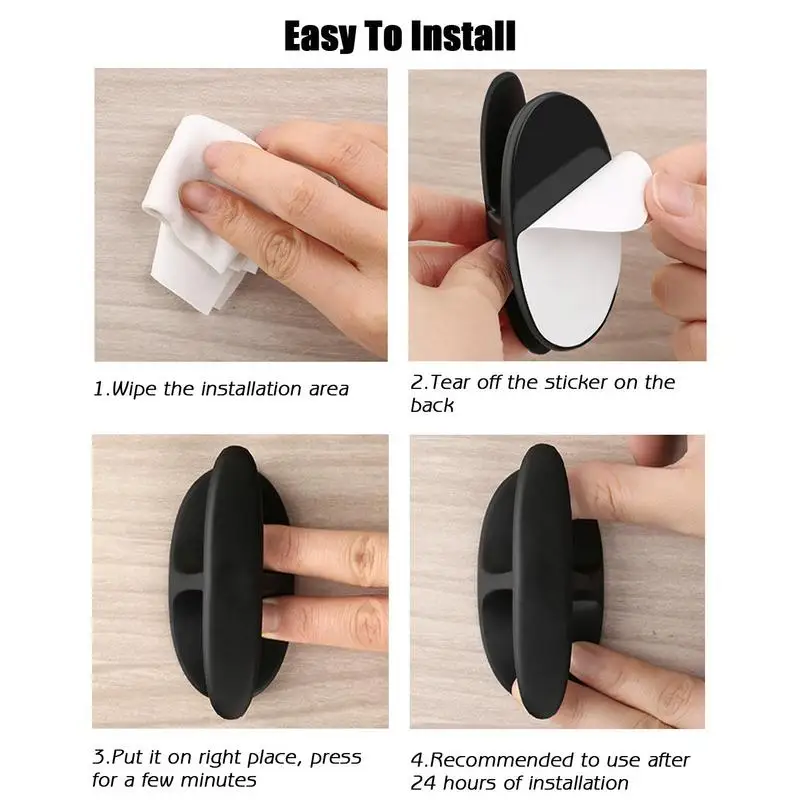 Easy To Install

1.Wipe the installation area

2.Tear off the sticker on the back

3.Put it on right place, press for a few minutes

4.Recommended to use after 24 hours of installation