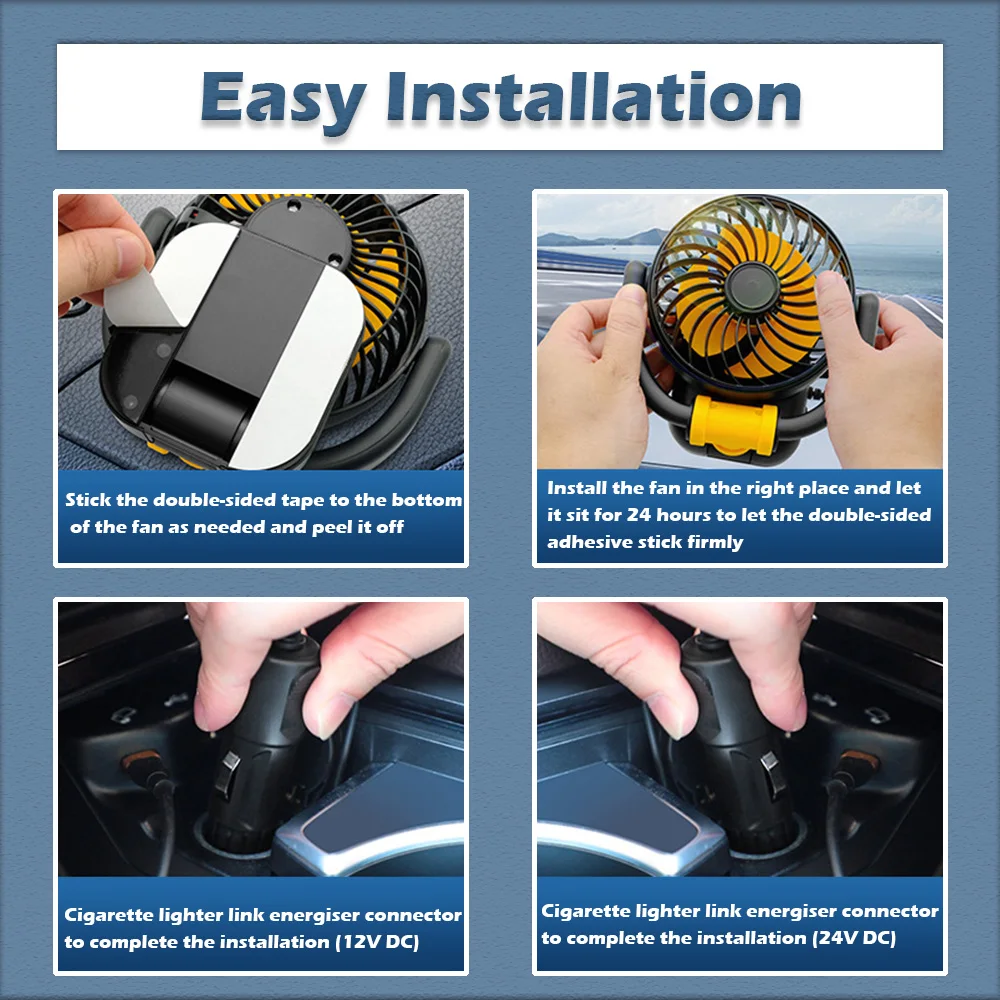 Easy Installation

Stick the double-sided tape to the bottom of the fan as needed and peel it off

Install the fan in the right place and let it sit for 24 hours to let the double-sided adhesive stick firmly

Cigarette lighter link energiser connector to complete the installation (12V DC)

Cigarette lighter link energiser connector to complete the installation (24V DC)