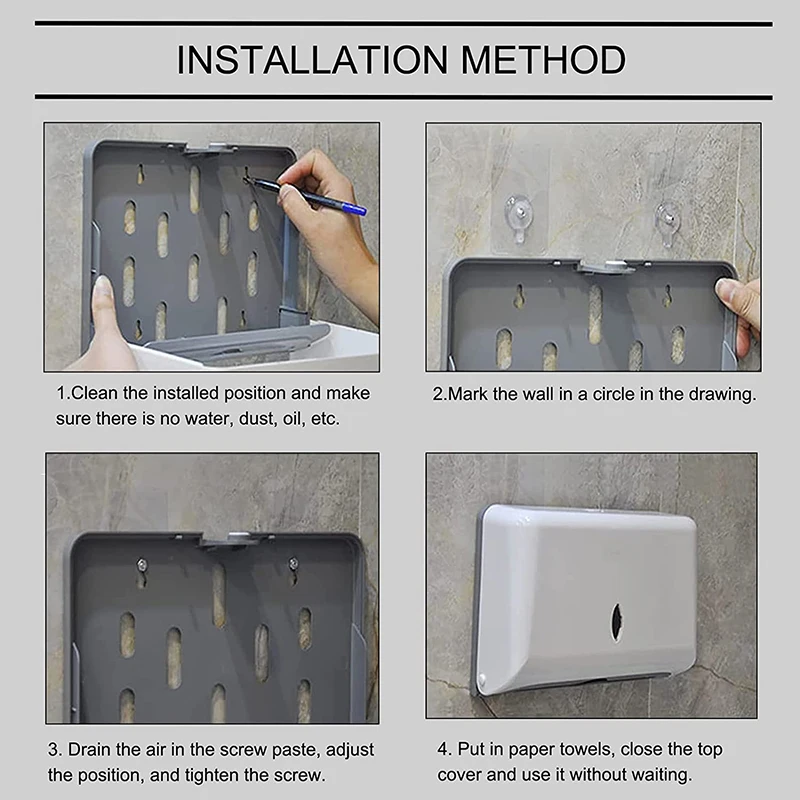 INSTALLATION METHOD

1.Clean the installed position and make sure there is no water, dust, oil, etc.

2.Mark the wall in a circle in the drawing.

3. Drain the air in the screw paste, adjust the position, and tighten the screw.

4. Put in paper towels, close the top cover and use it without waiting.