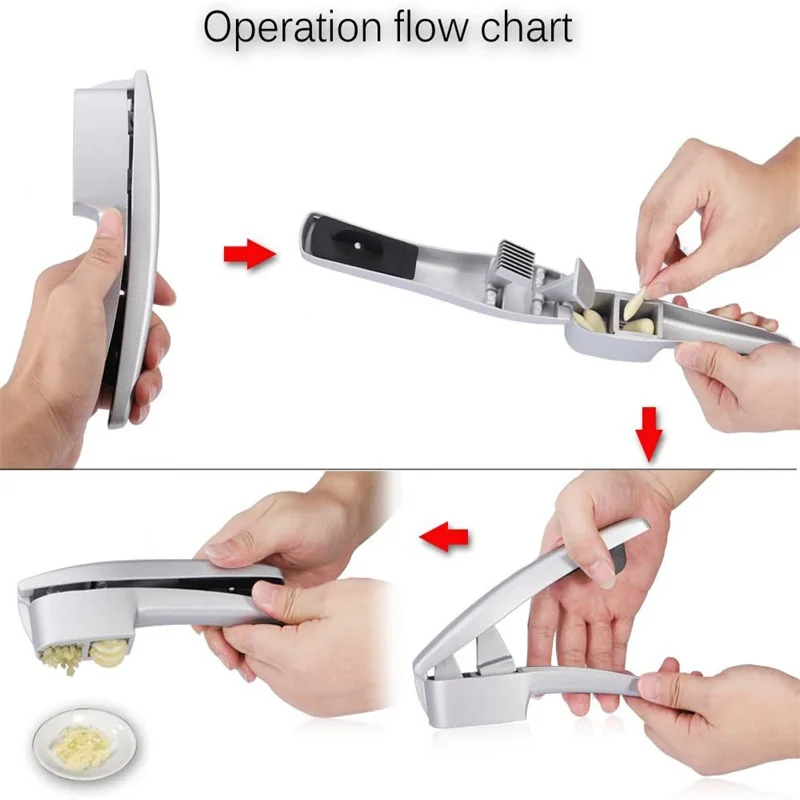 Operation flow chart