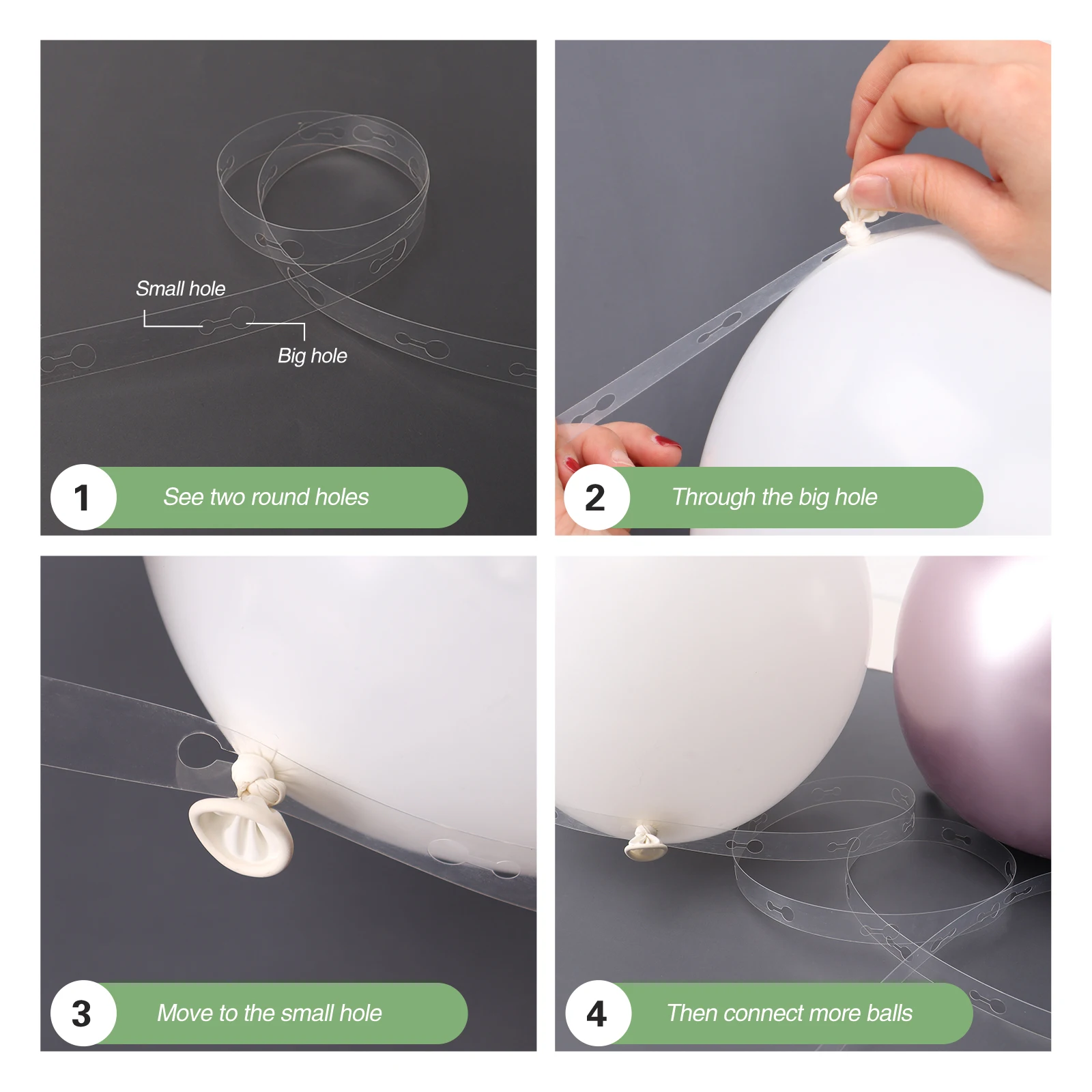 Small hole

Big hole

1 See two round holes

2 Through the big hole

3 Move to the small hole

4 Then connect more balls