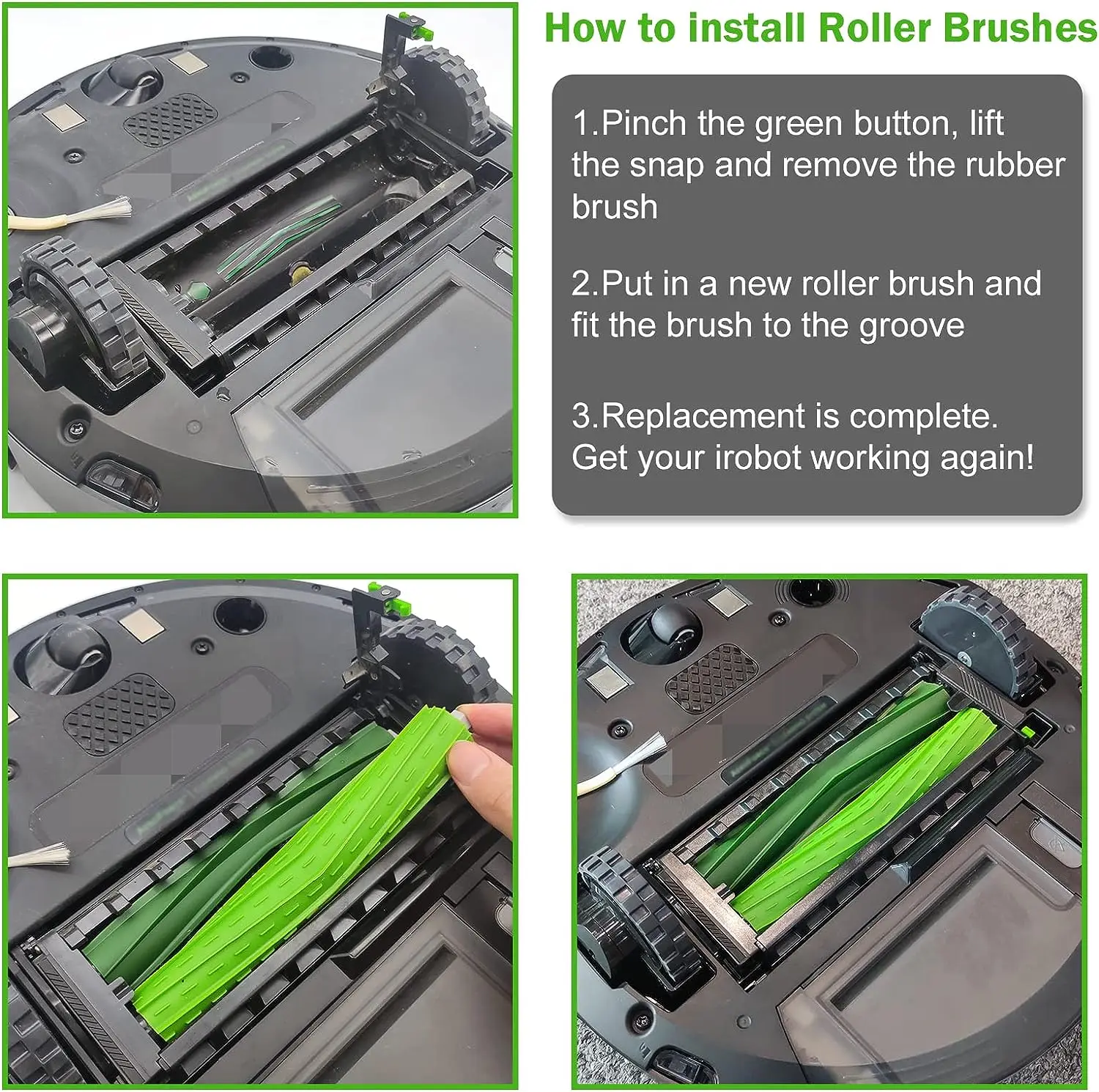 How to install Roller Brushes

1.Pinch the green button, lift the snap and remove the rubber brush

2.Put in a new roller brush and fit the brush to the groove

3.Replacement is complete. Get your irobot working again!