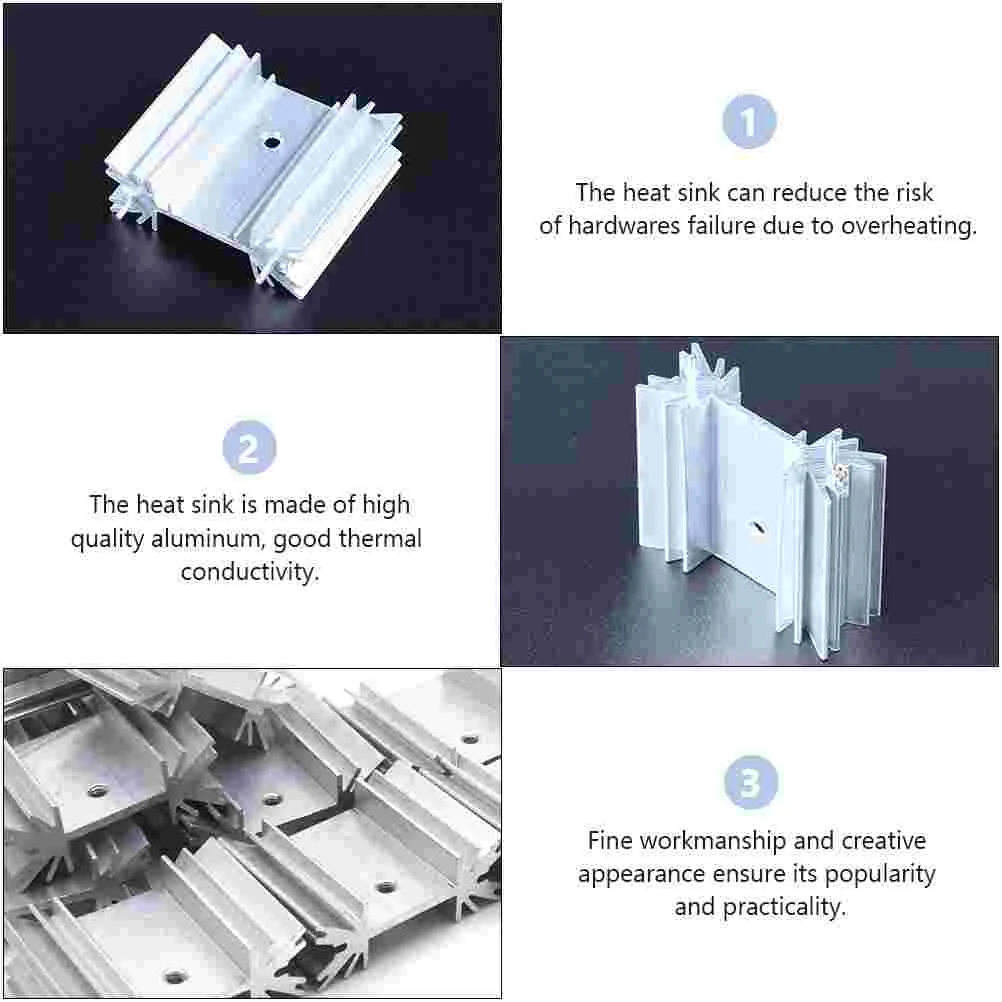 1

The heat sink can reduce the risk of hardwares failure due to overheating.

2

The heat sink is made of high quality aluminum, good thermal conductivity.

3

Fine workmanship and creative appearance ensure its popularity and practicality.