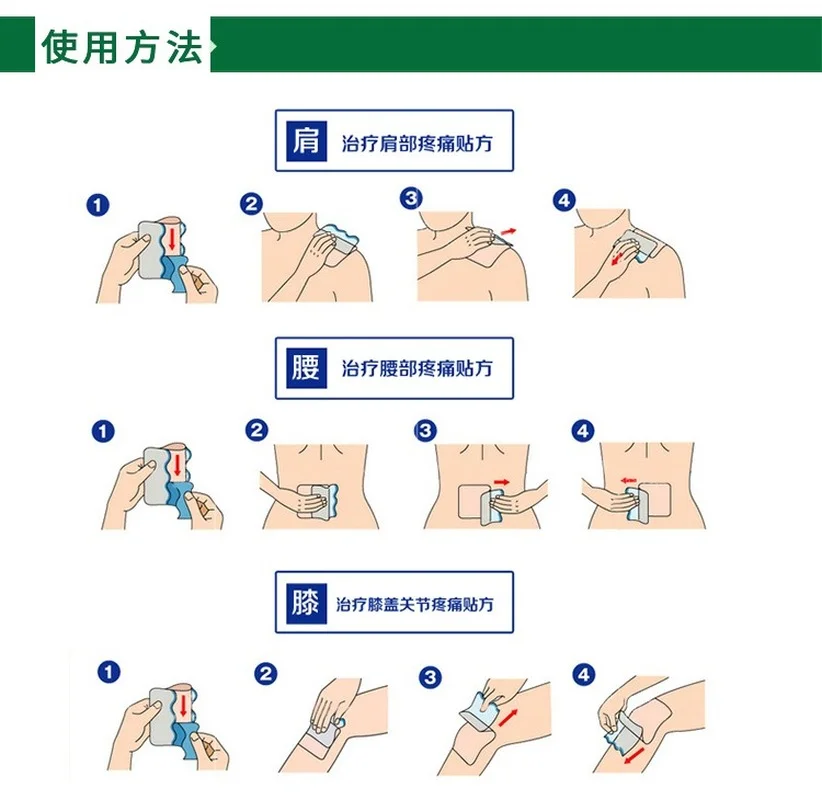 使用方法

肩 治疗肩部疼痛贴方

1 2 3 4

腰 治疗腰部疼痛贴方

1 2 3 4

膝 治疗膝盖关节疼痛贴方

1 2 3 4