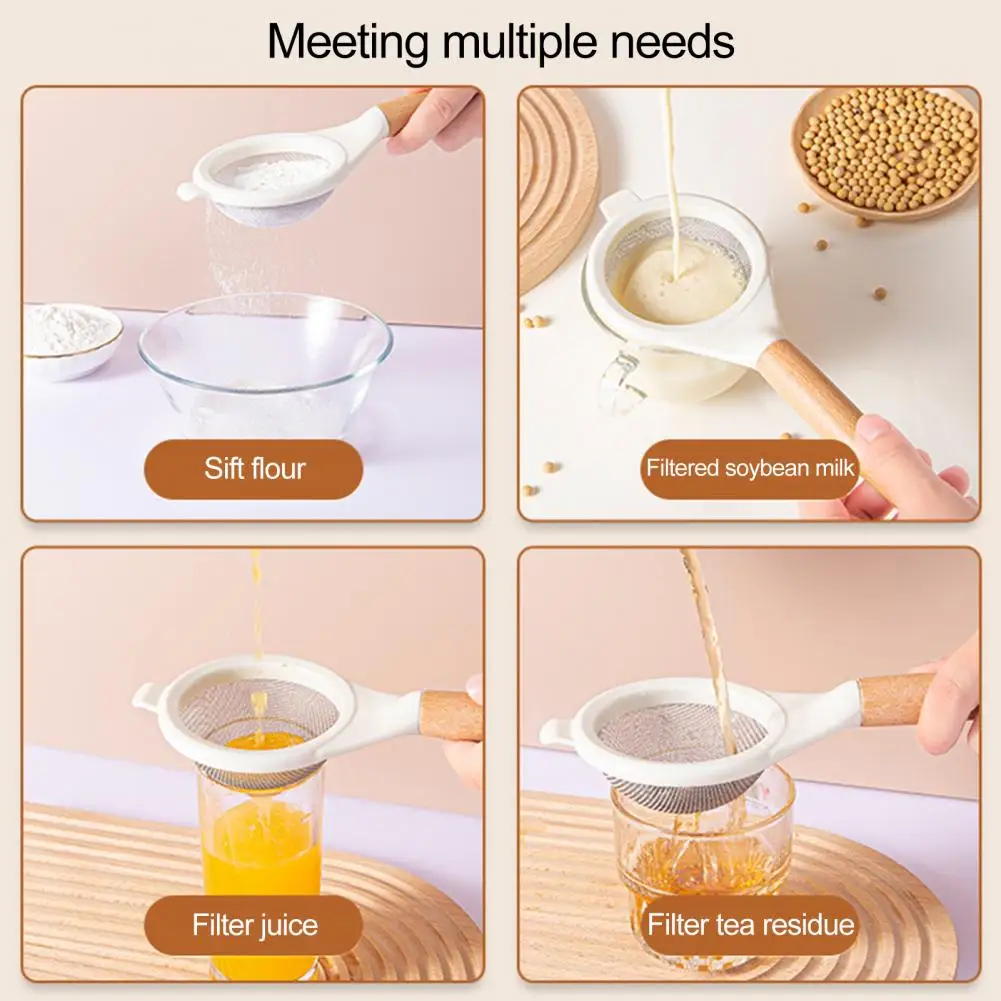 Meeting multiple needs

Sift flour

Filtered soybean milk

Filter juice

Filter tea residue