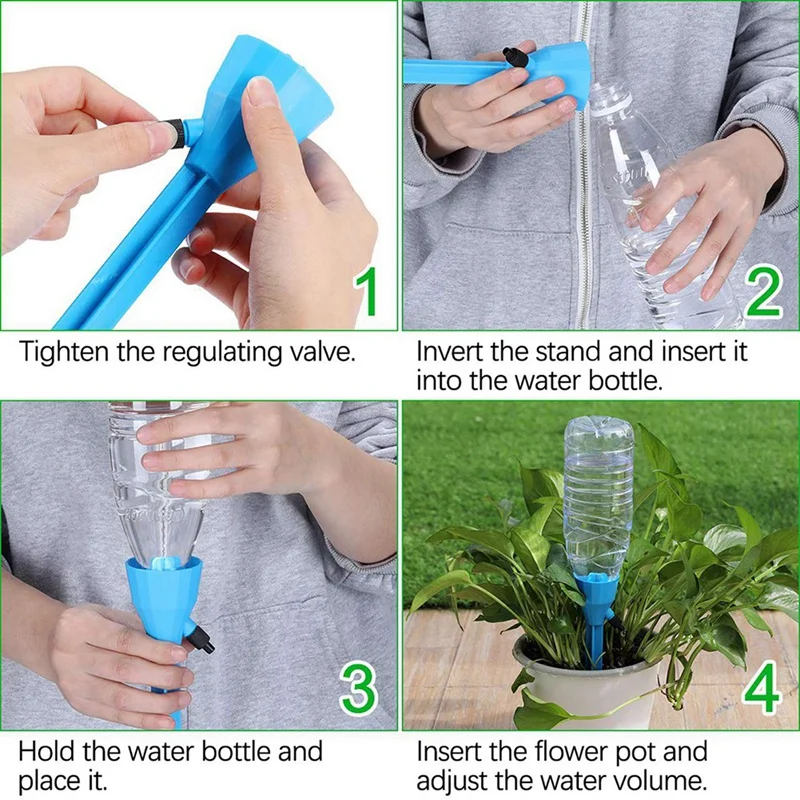 1

Tighten the regulating valve.

2

Invert the stand and insert it into the water bottle.

3

Hold the water bottle and place it.

4

Insert the flower pot and adjust the water volume.