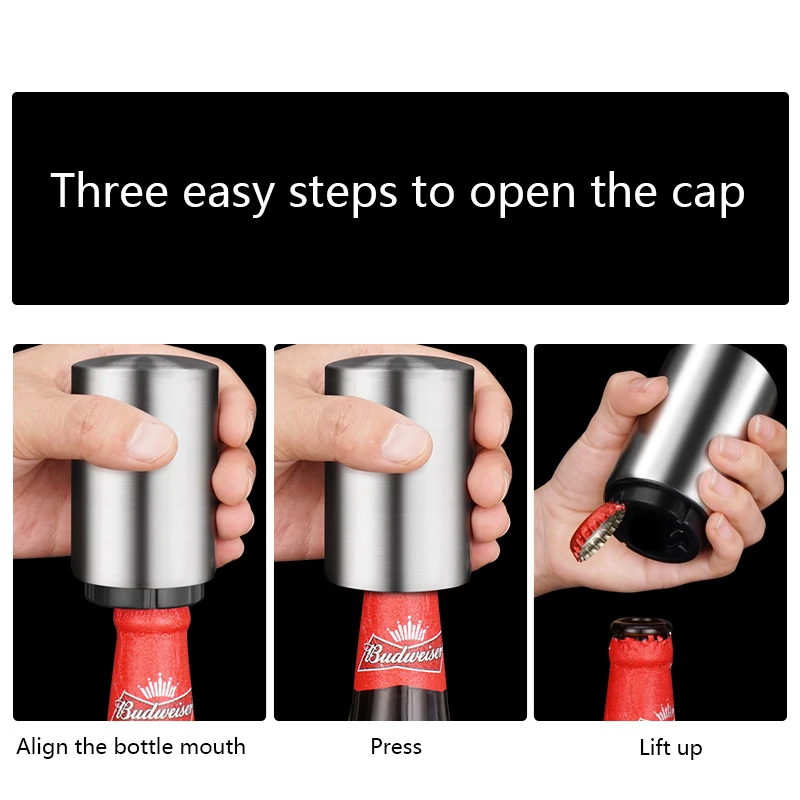 Three easy steps to open the cap

Budweiser

Budweiser

Align the bottle mouth

Press

Lift up