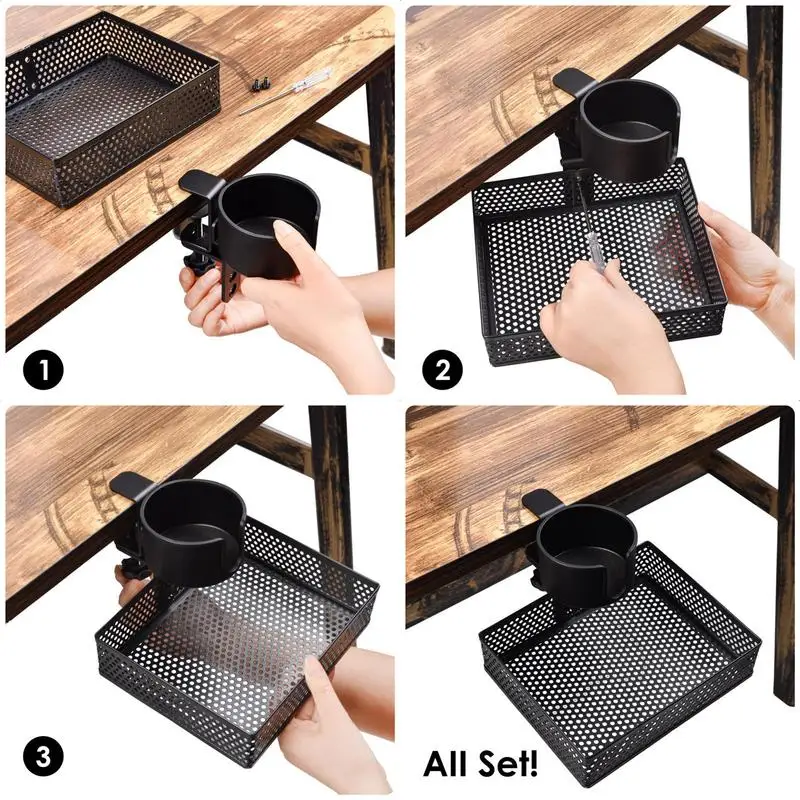 1

2

3

All Set!