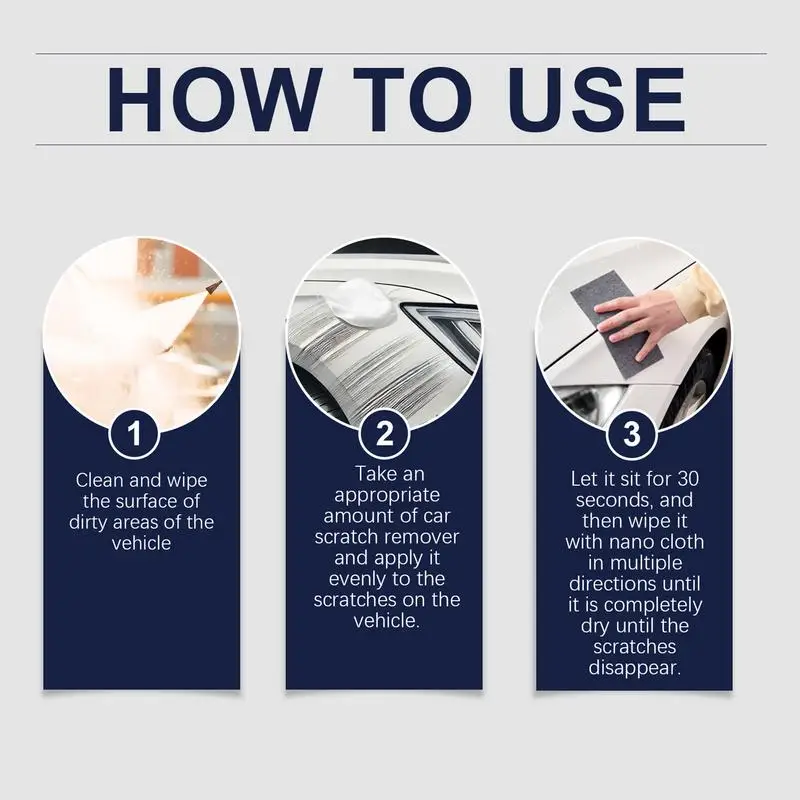 HOW TO USE

1
Clean and wipe the surface of dirty areas of the vehicle

2
Take an appropriate amount of car scratch remover and apply it evenly to the scratches on the vehicle.

3
Let it sit for 30 seconds, and then wipe it with nano cloth in multiple directions until it is completely dry until the scratches disappear.