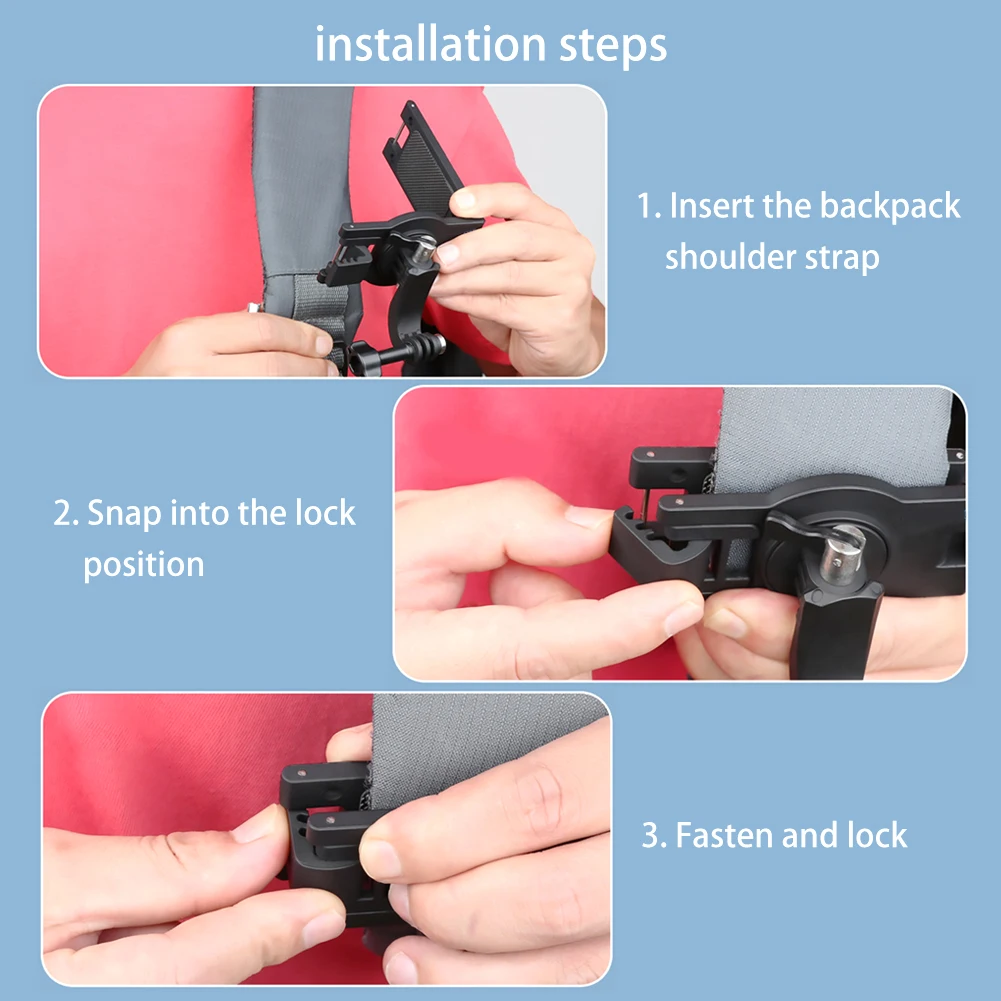 installation steps

1. Insert the backpack shoulder strap

2. Snap into the lock position

3. Fasten and lock