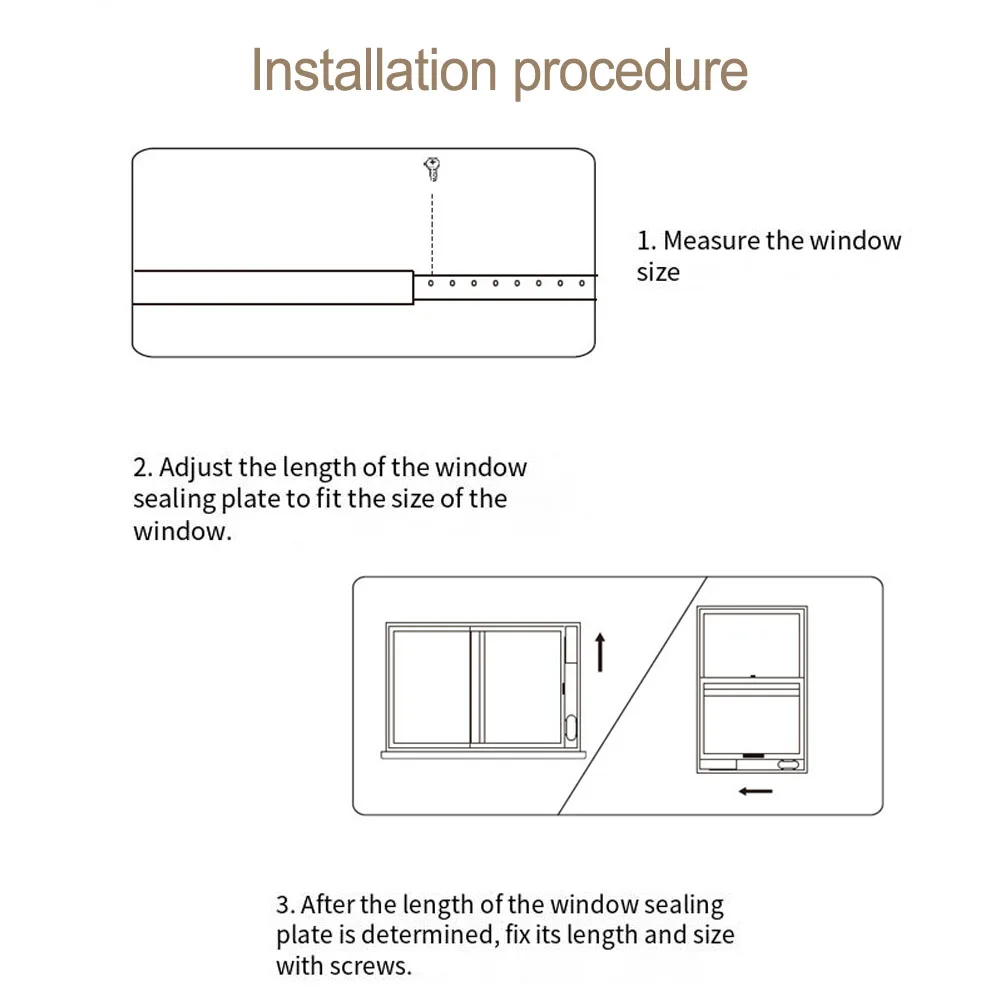 Installation procedure

1. Measure the window size

2. Adjust the length of the window sealing plate to fit the size of the window.

3. After the length of the window sealing plate is determined, fix its length and size with screws.