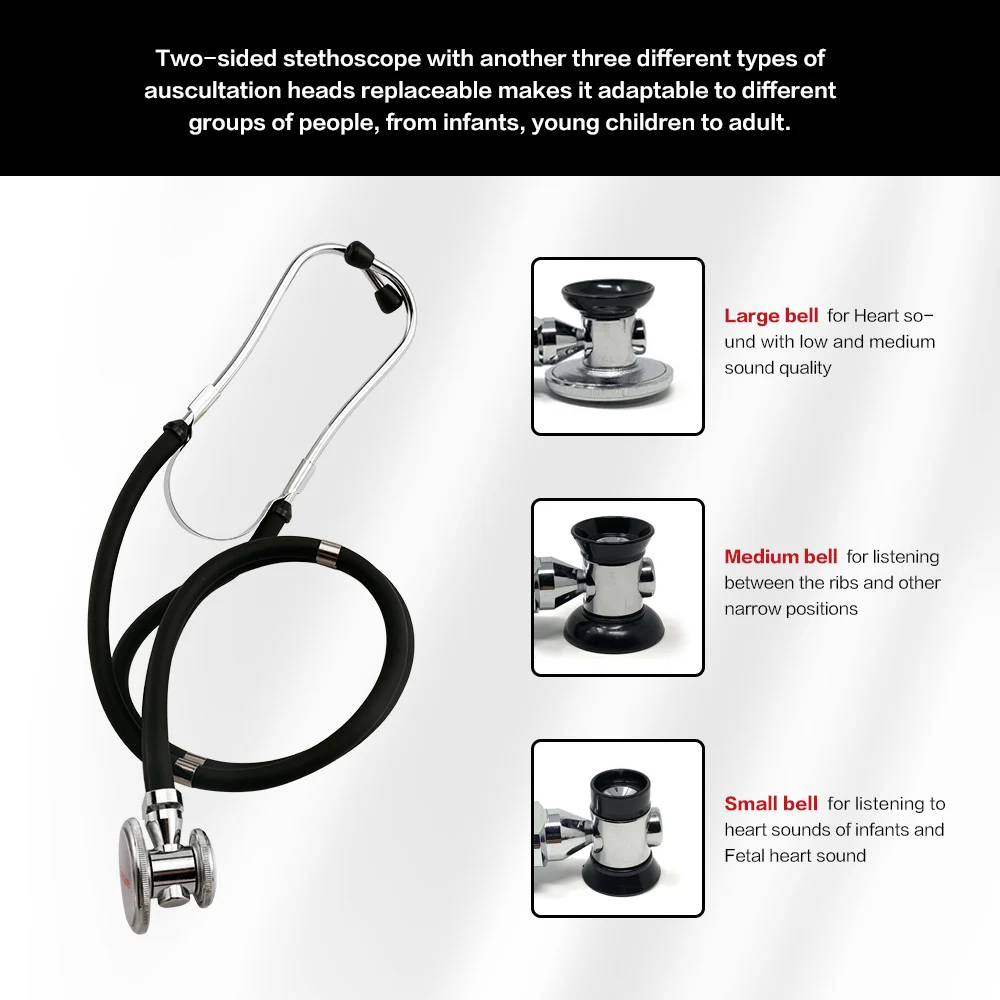 Two-sided stethoscope with another three different types of auscultation heads replaceable makes it adaptable to different groups of people, from infants, young children to adult.

Large bell for Heart sound with low and medium sound quality

Medium bell for listening between the ribs and other narrow positions

Small bell for listening to heart sounds of infants and Fetal heart sound