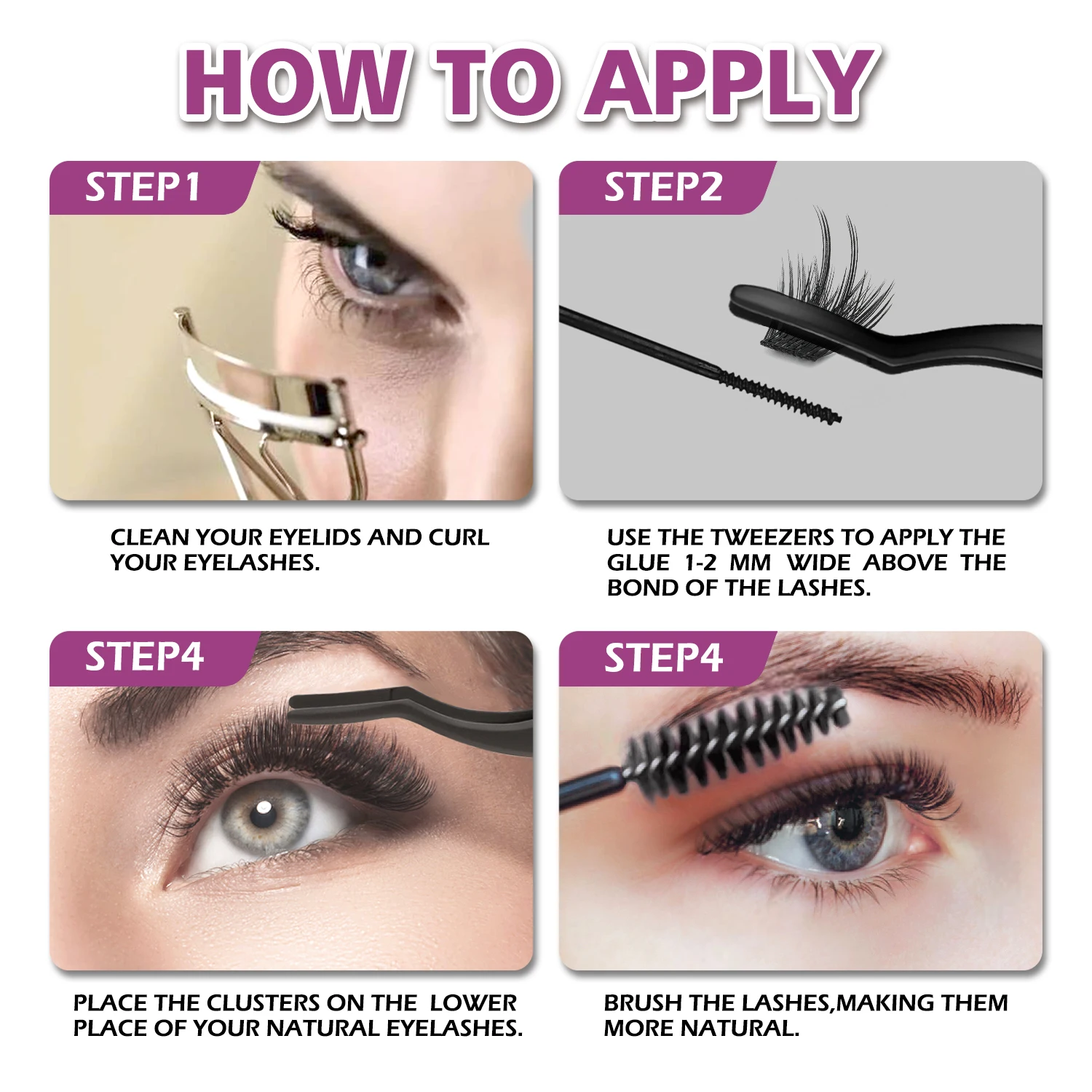 HOW TO APPLY

STEP1

CLEAN YOUR EYELIDS AND CURL YOUR EYELASHES.

STEP2

USE THE TWEEZERS TO APPLY THE GLUE 1-2 MM WIDE ABOVE THE BOND OF THE LASHES.

STEP4

PLACE THE CLUSTERS ON THE LOWER PLACE OF YOUR NATURAL EYELASHES.

STEP4

BRUSH THE LASHES,MAKING THEM MORE NATURAL.