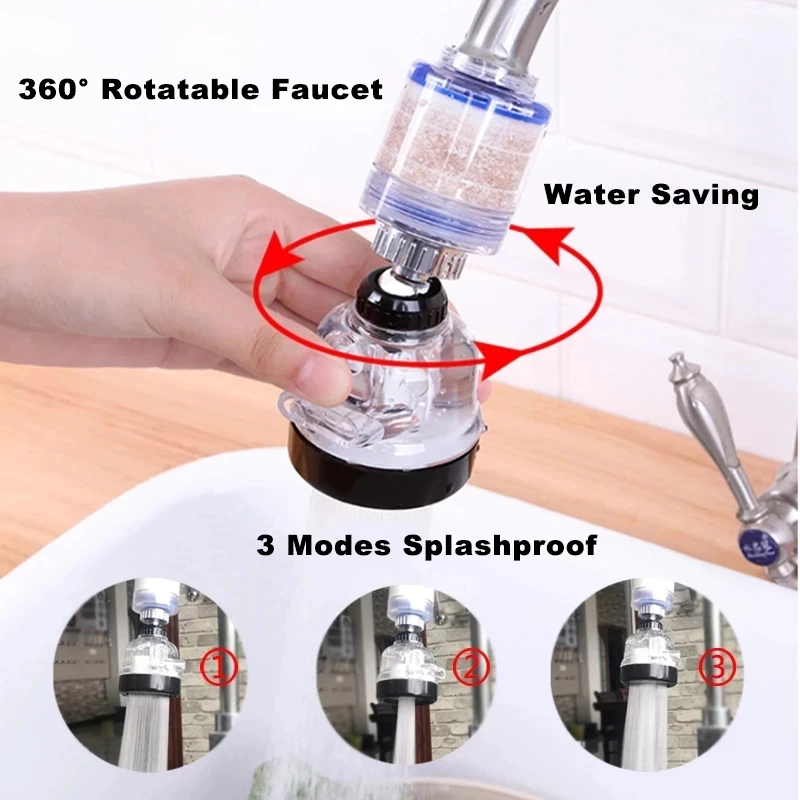 360° Rotatable Faucet

Water Saving

3 Modes Splashproof

①

②

③