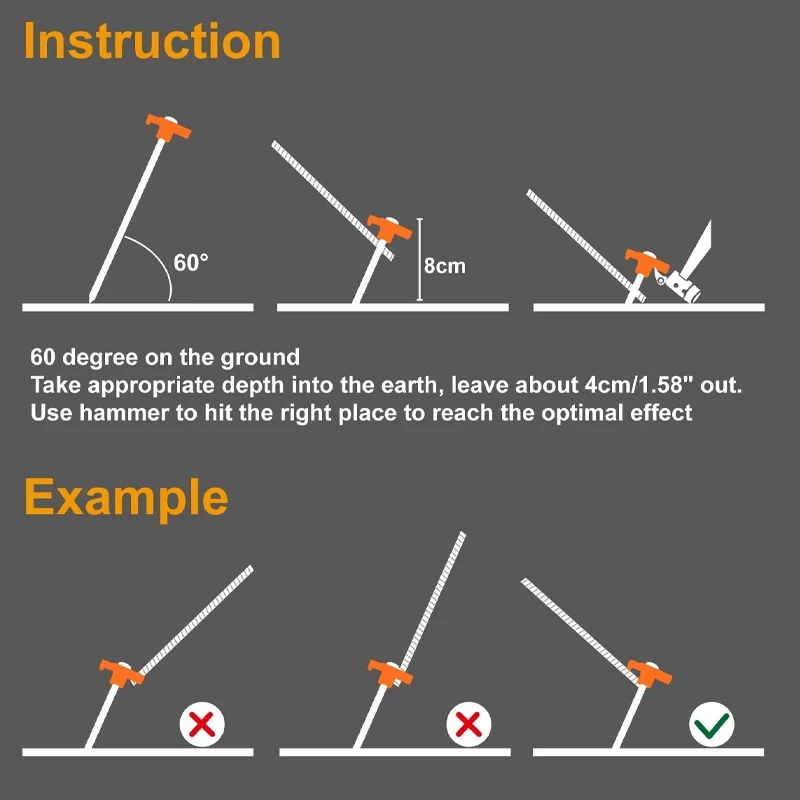 Instruction

60°

8cm

60 degree on the ground
Take appropriate depth into the earth, leave about 4cm/1.58" out.
Use hammer to hit the right place to reach the optimal effect

Example