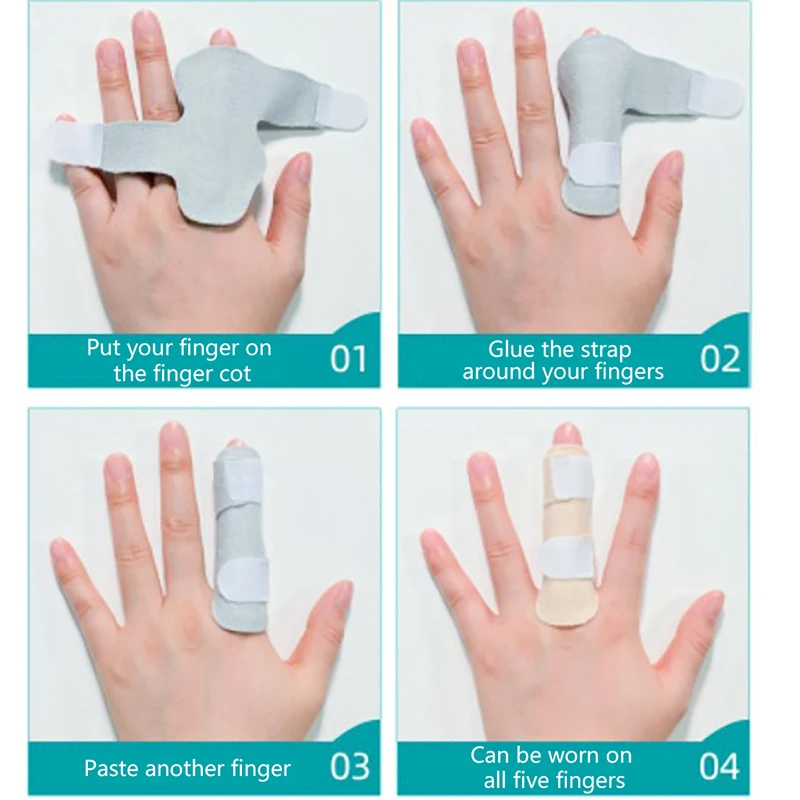 Put your finger on the finger cot 01

Glue the strap around your fingers 02

Paste another finger 03

Can be worn on all five fingers 04