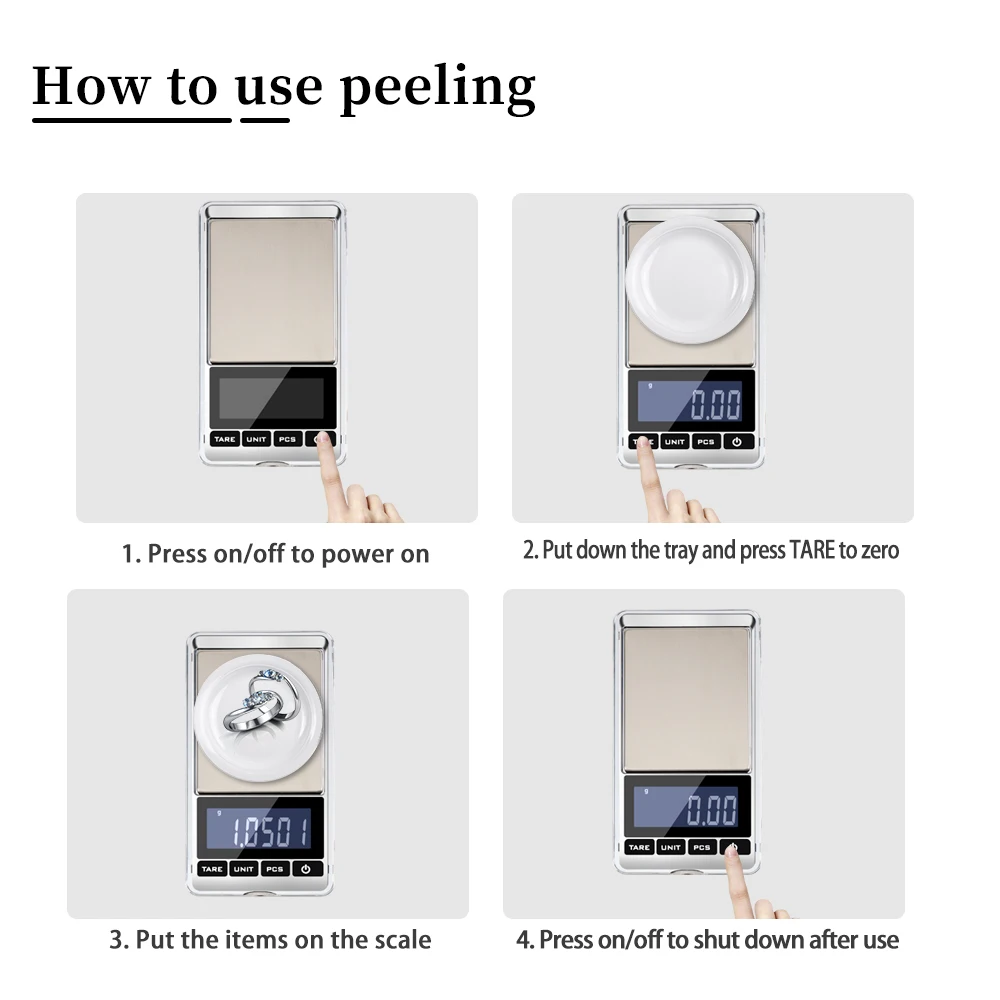 How to use peeling

TARE UNIT PCS

1. Press on/off to power on

g 0.00
TARE UNIT PCS

2. Put down the tray and press TARE to zero

g 1.0501
TARE UNIT PCS

3. Put the items on the scale

g 0.00
TARE UNIT PCS

4. Press on/off to shut down after use