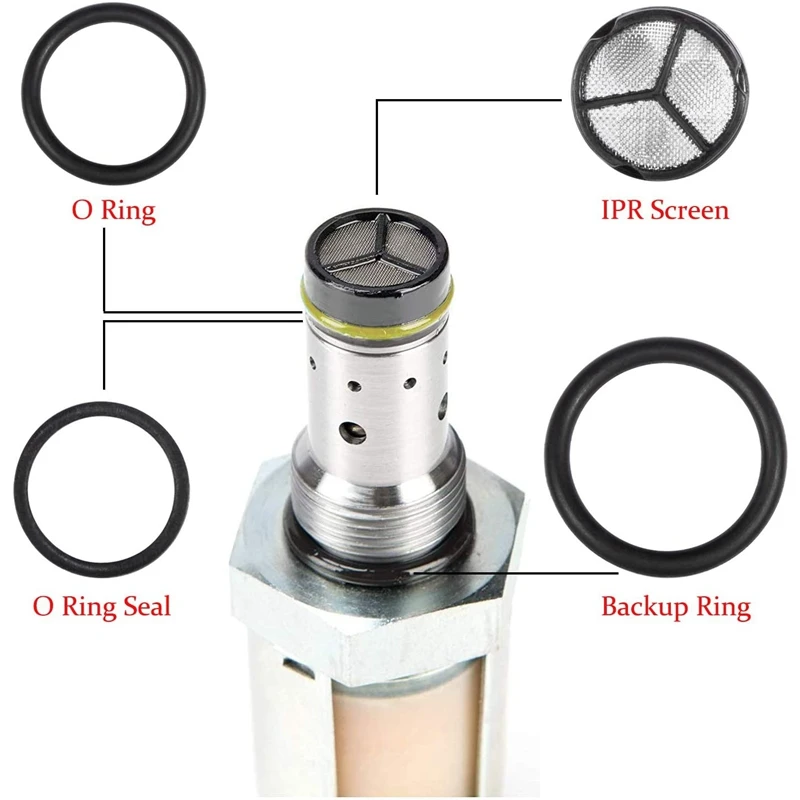 O Ring

IPR Screen

O Ring Seal

Backup Ring