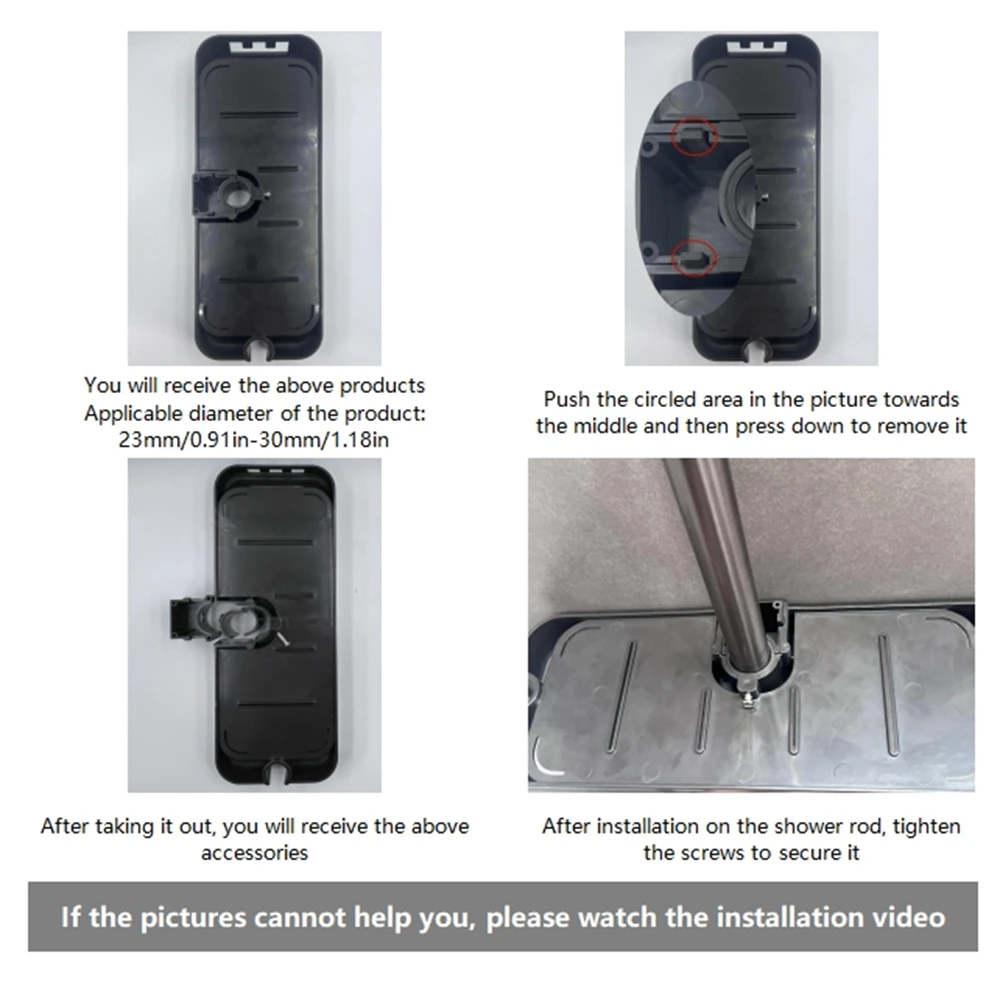 You will receive the above products
Applicable diameter of the product: 23mm/0.91in-30mm/1.18in

Push the circled area in the picture towards the middle and then press down to remove it

After taking it out, you will receive the above accessories

After installation on the shower rod, tighten the screws to secure it

If the pictures cannot help you, please watch the installation video