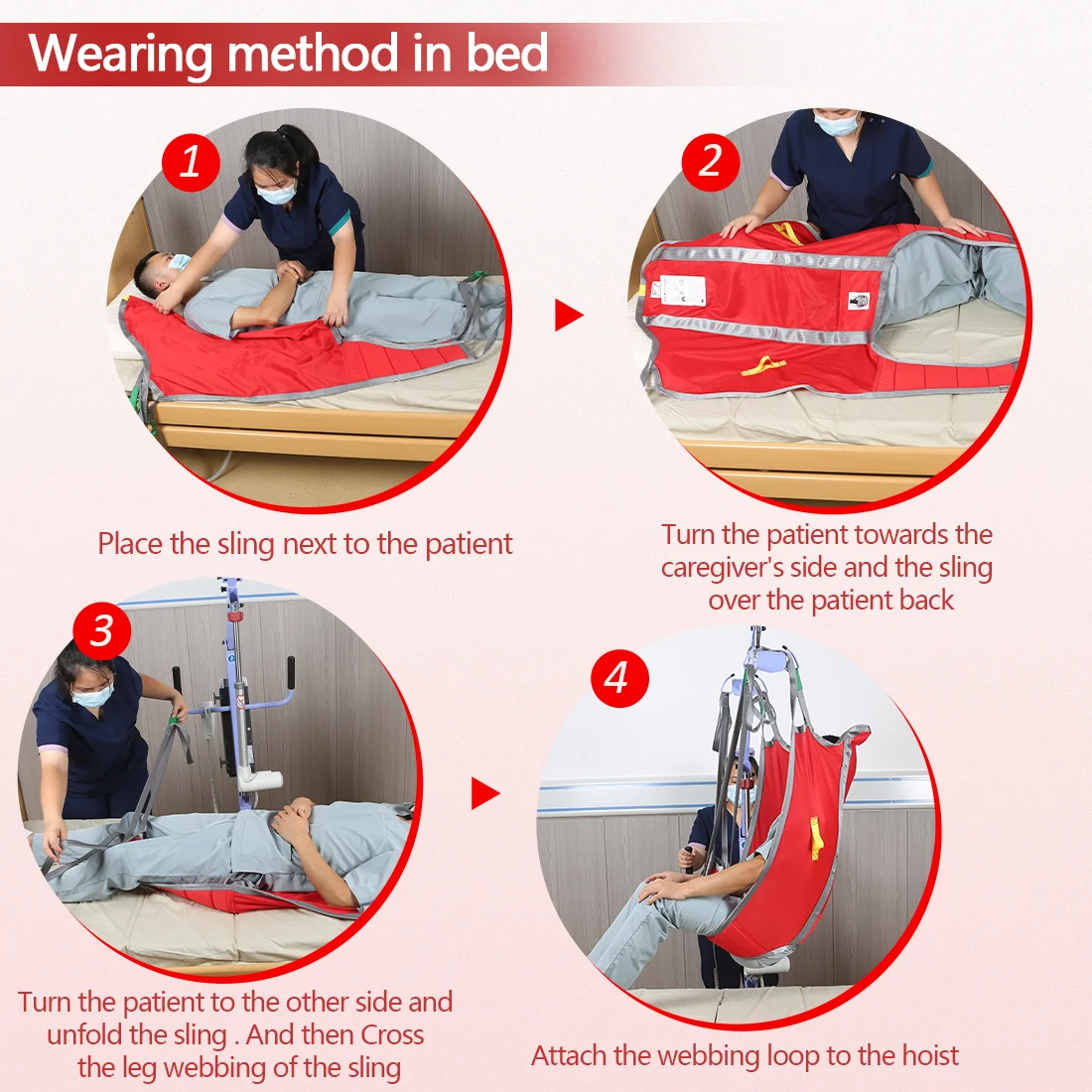 Wearing method in bed

1

Place the sling next to the patient

2

Turn the patient towards the caregiver's side and the sling over the patient back

3

Turn the patient to the other side and unfold the sling . And then Cross the leg webbing of the sling

4

Attach the webbing loop to the hoist