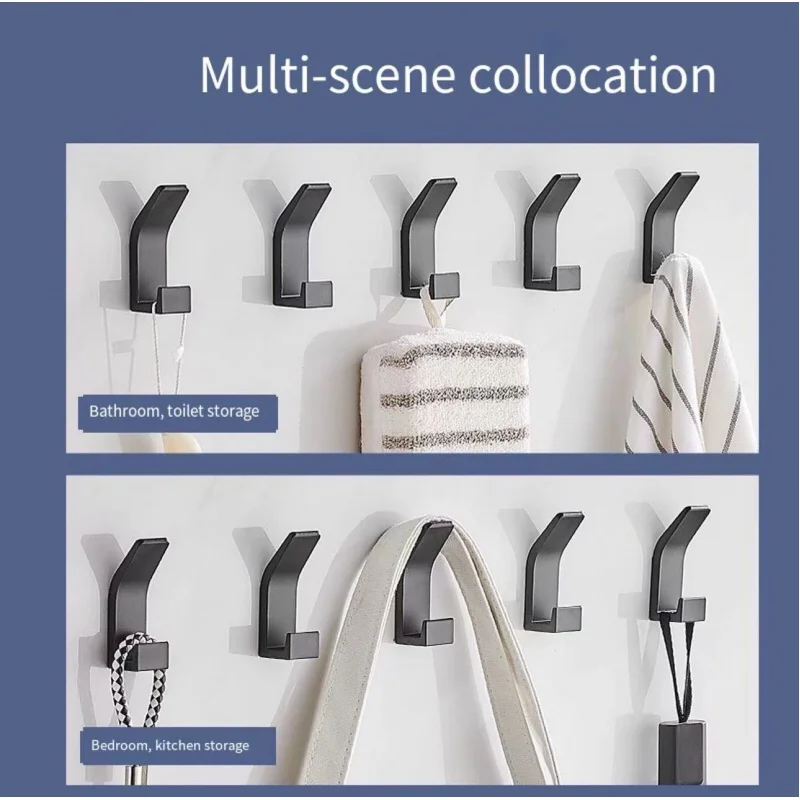 Multi-scene collocation

Bathroom, toilet storage

Bedroom, kitchen storage