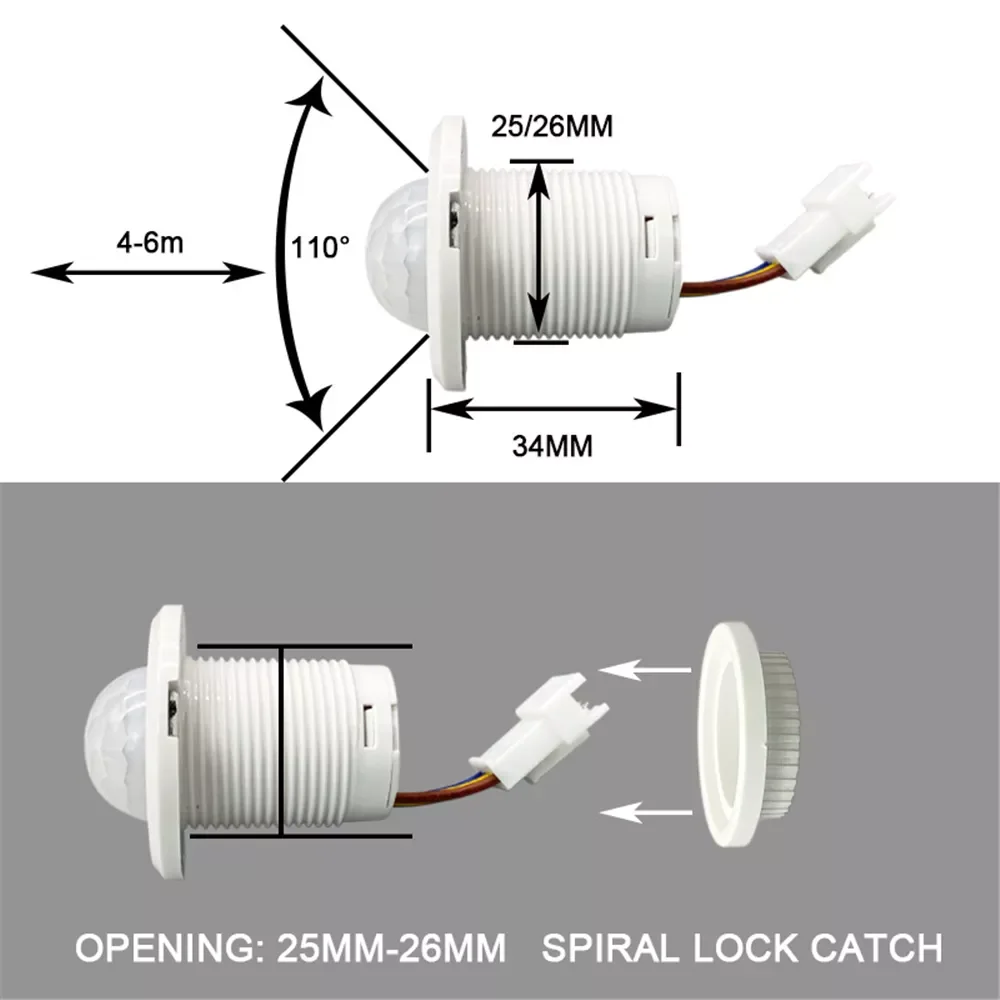 25/26MM

4-6m

110°

34MM

OPENING: 25MM-26MM SPIRAL LOCK CATCH