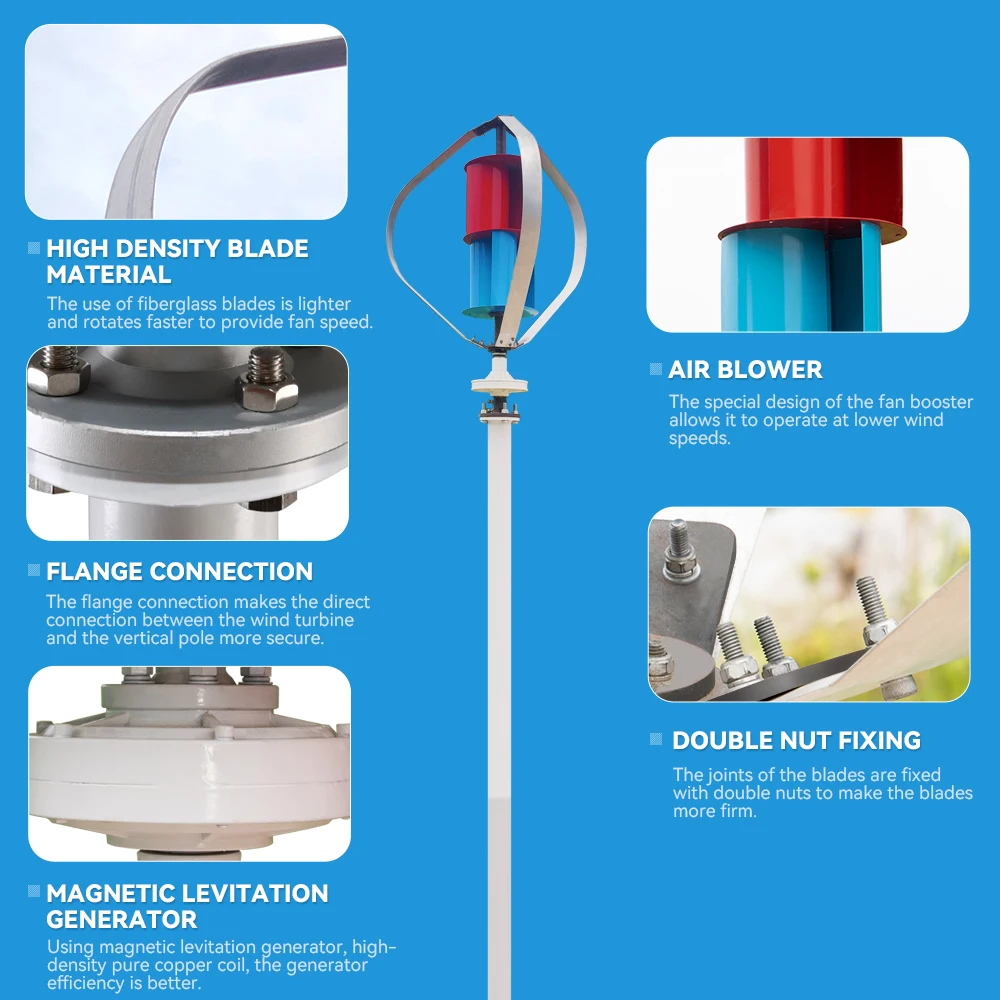 HIGH DENSITY BLADE MATERIAL
The use of fiberglass blades is lighter and rotates faster to provide fan speed.

FLANGE CONNECTION
The flange connection makes the direct connection between the wind turbine and the vertical pole more secure.

MAGNETIC LEVITATION GENERATOR
Using magnetic levitation generator, high-density pure copper coil, the generator efficiency is better.

AIR BLOWER
The special design of the fan booster allows it to operate at lower wind speeds.

DOUBLE NUT FIXING
The joints of the blades are fixed with double nuts to make the blades more firm.